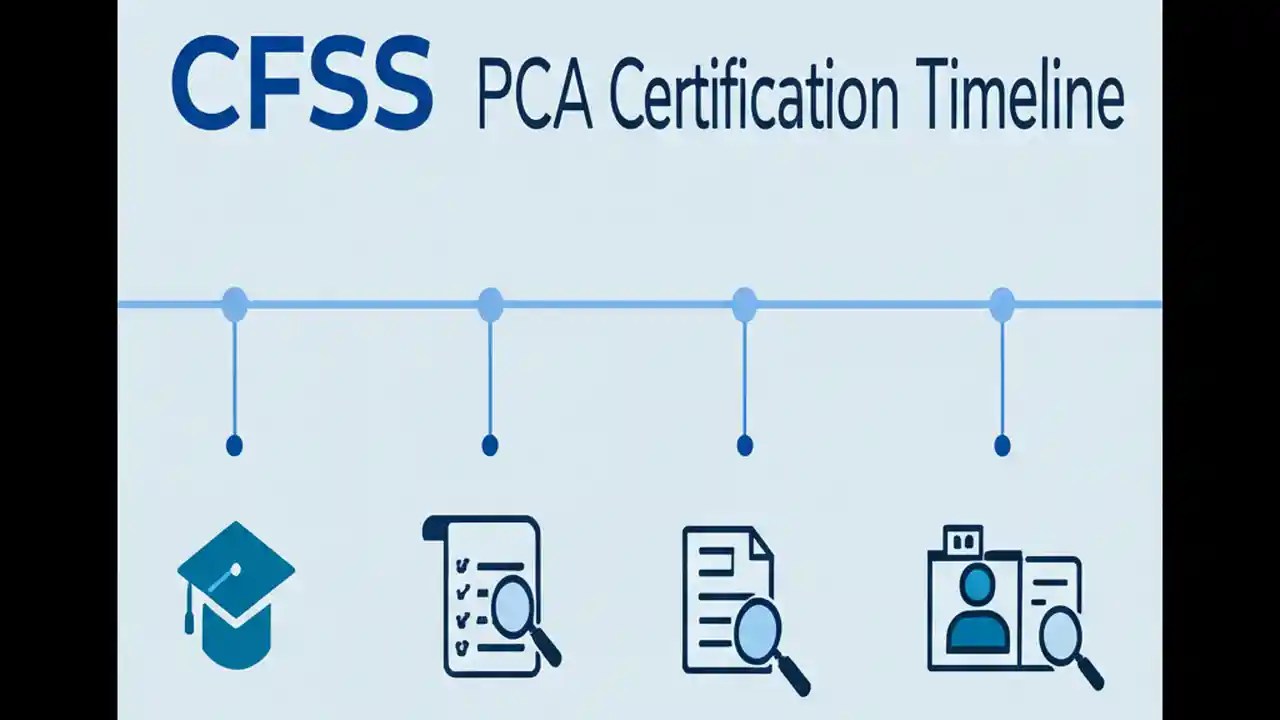 CFSS PCA Certification Timeline