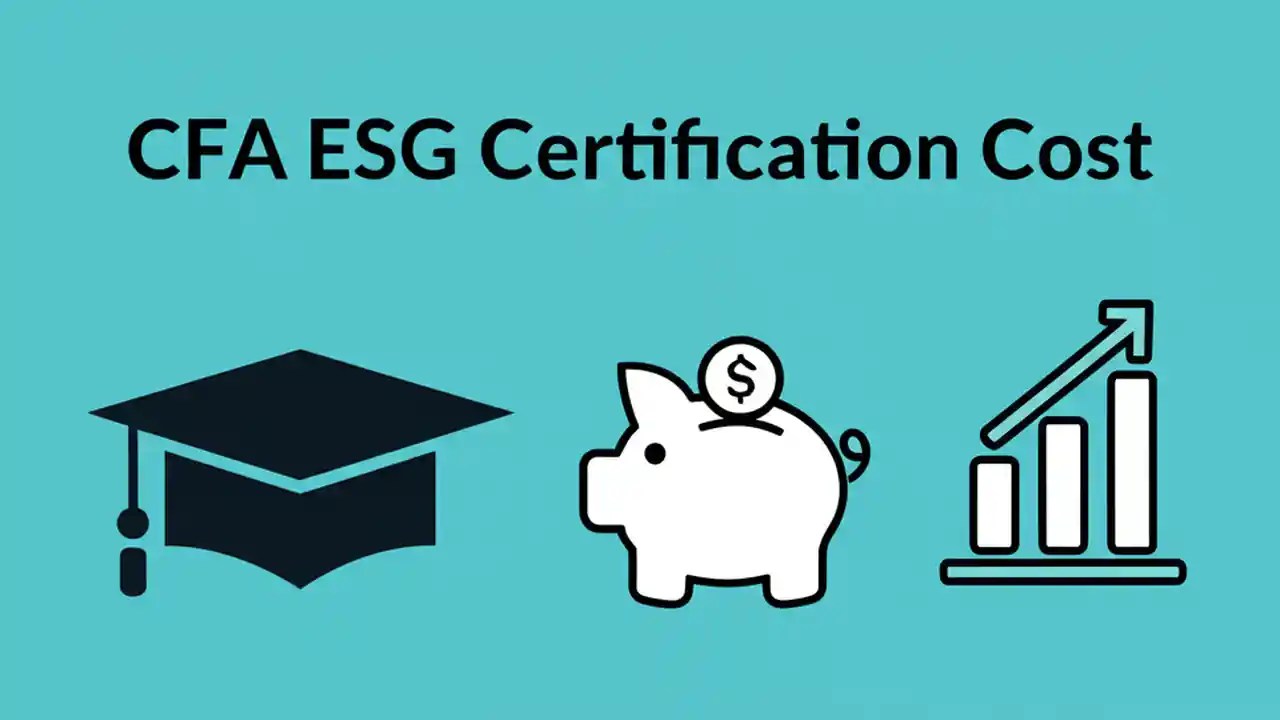 CFA ESG Certification Cost

$