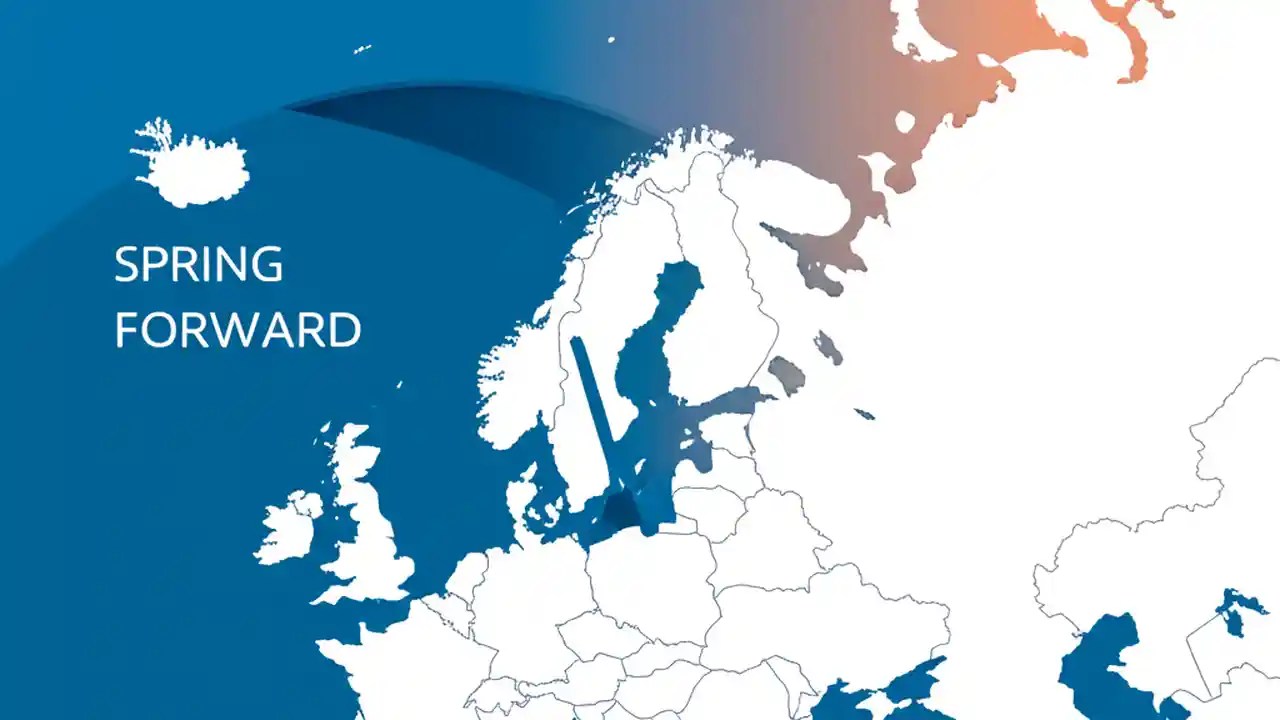 SPRING
FORWARD