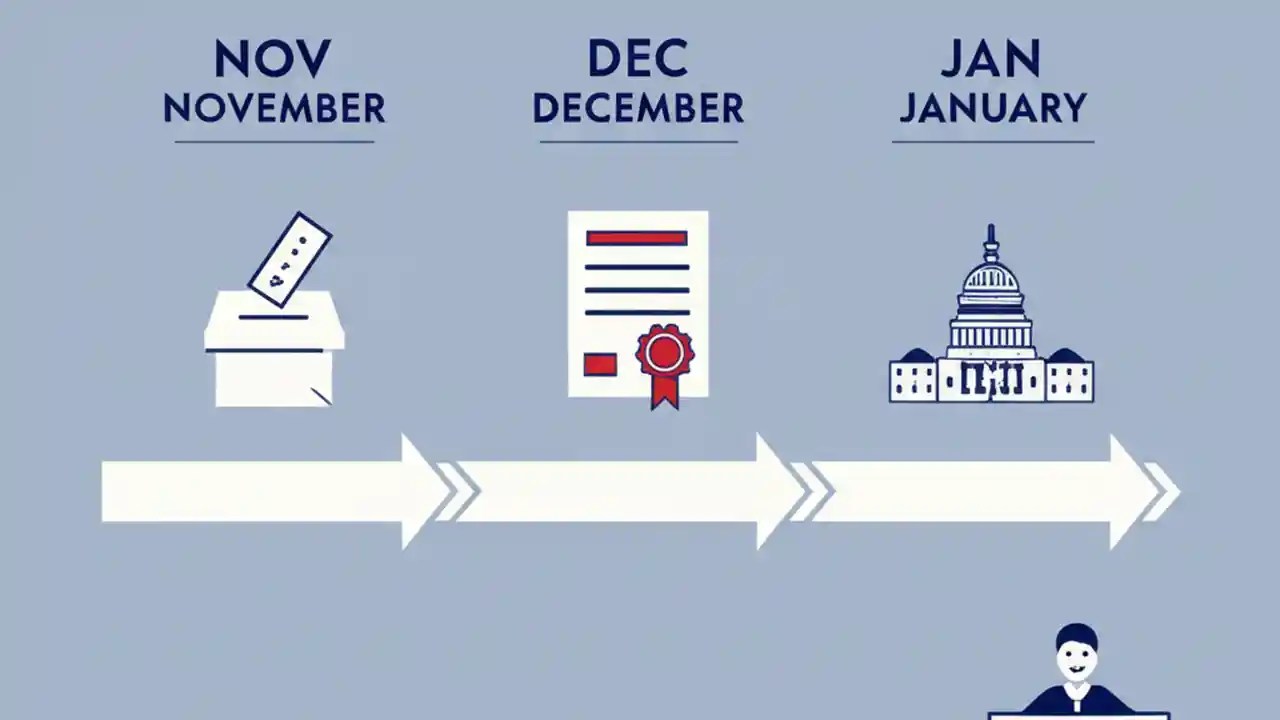 NOV
NOVEMBER

DEC
DECEMBER

JAN
JANUARY