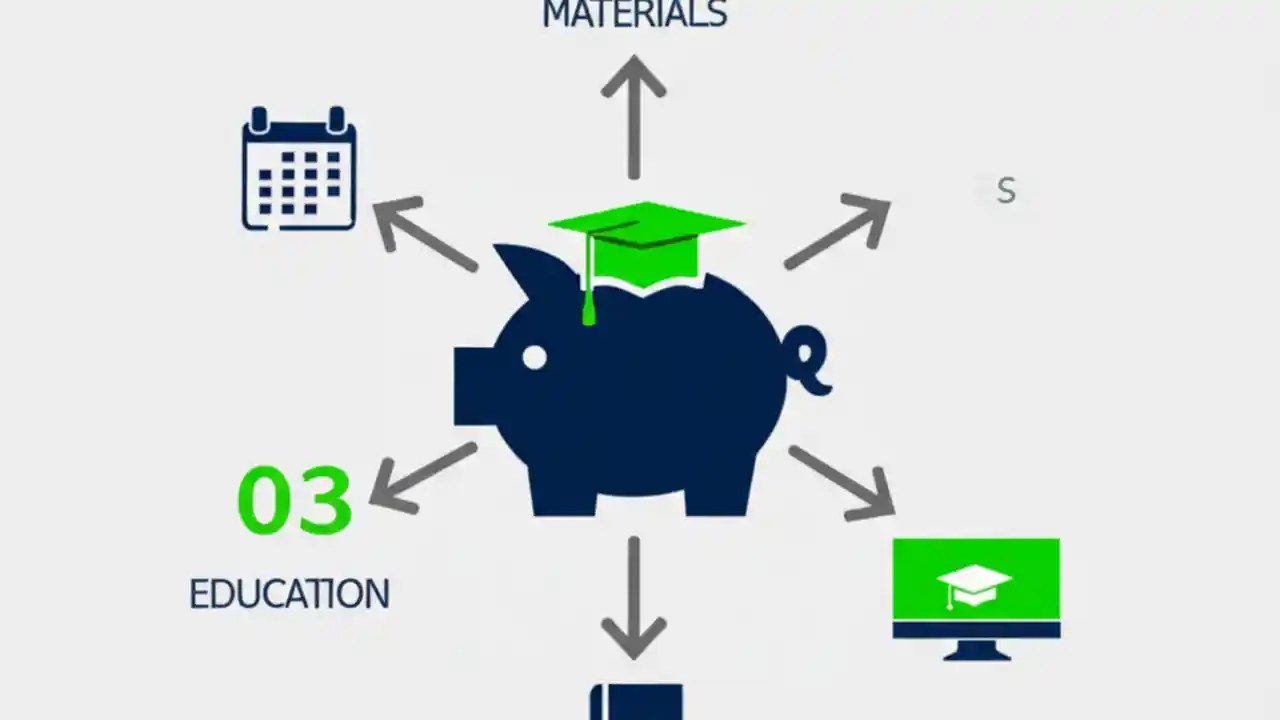 MATERIALS

S

03

EDUCATION