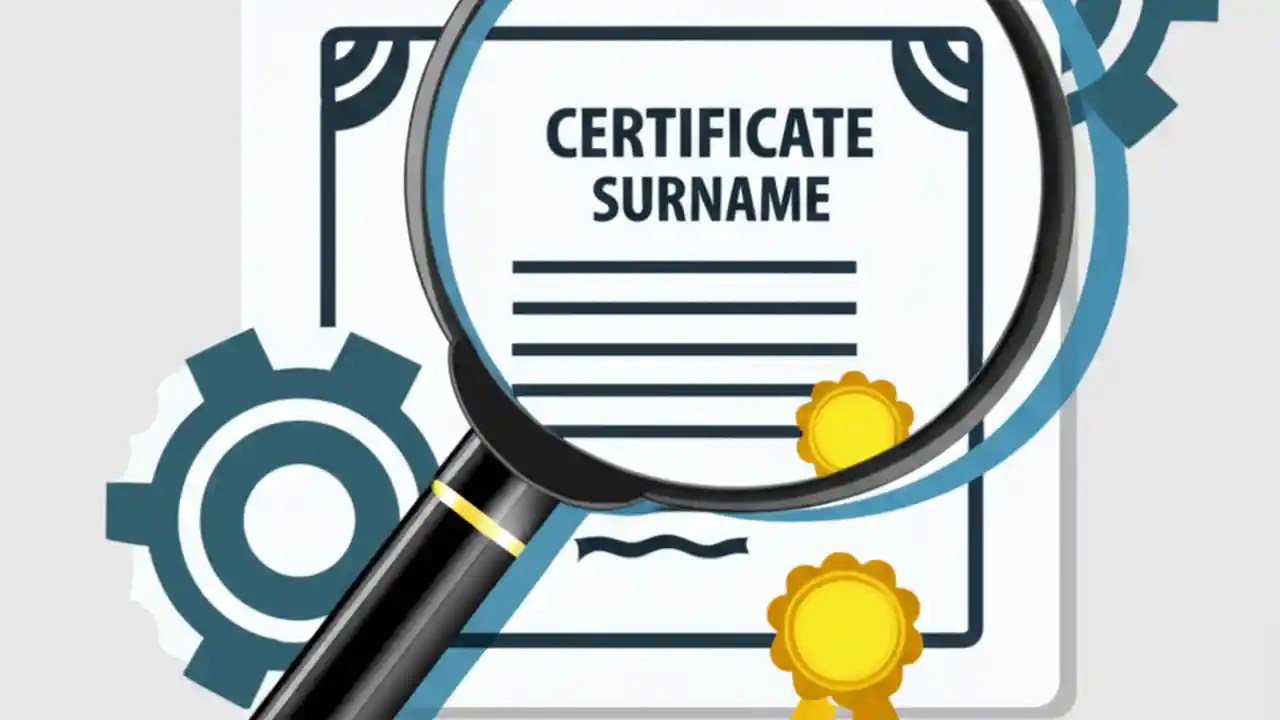 CERTIFICATE
SURNAME