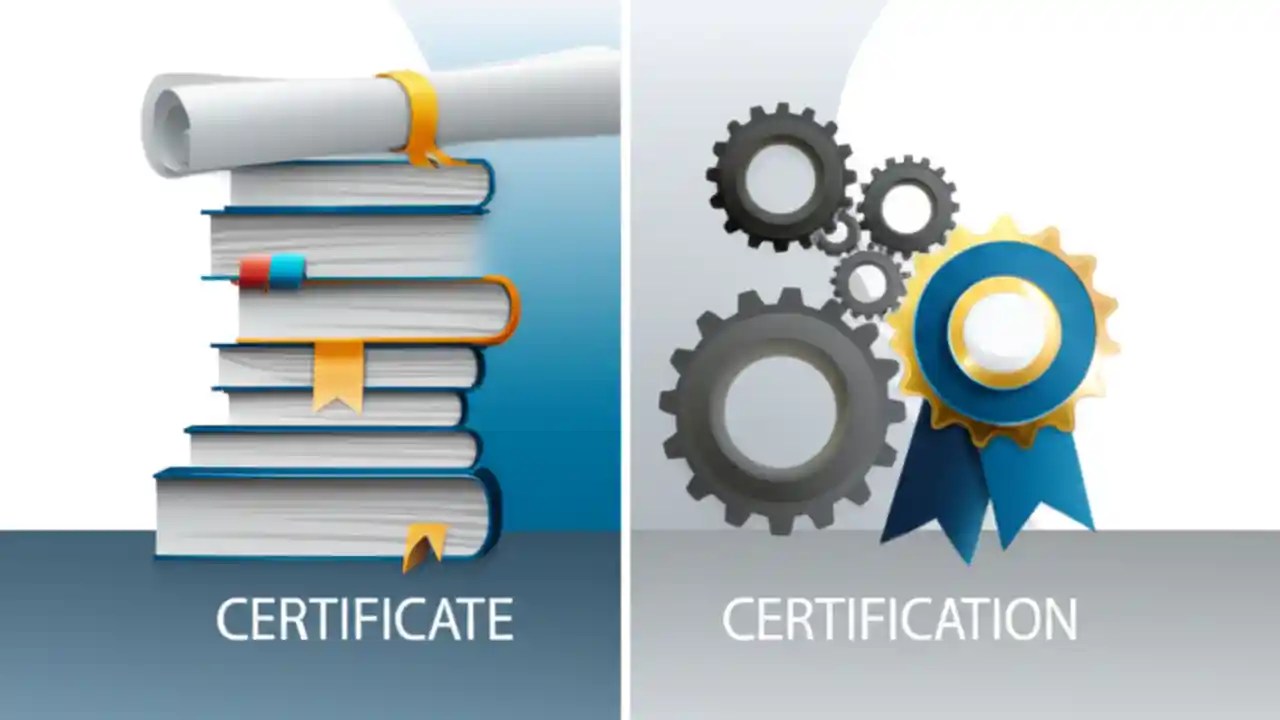 CERTIFICATE

CERTIFICATION