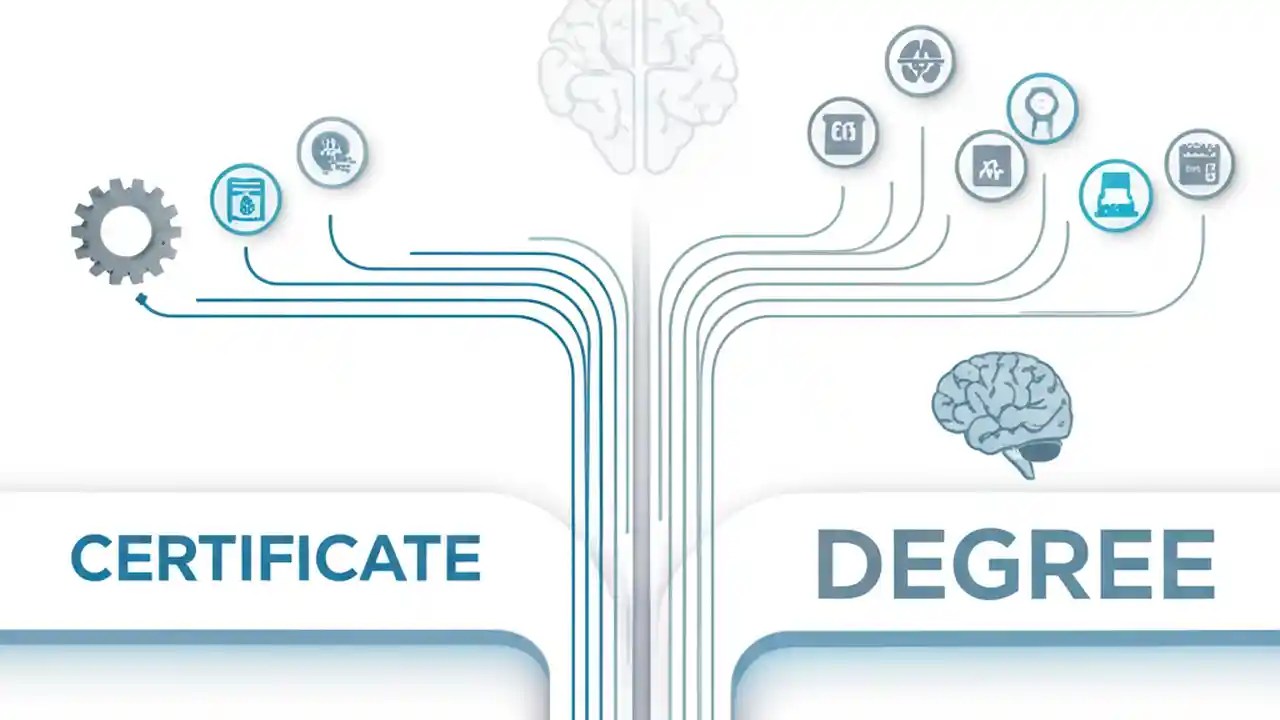 CERTIFICATE

DEGREE