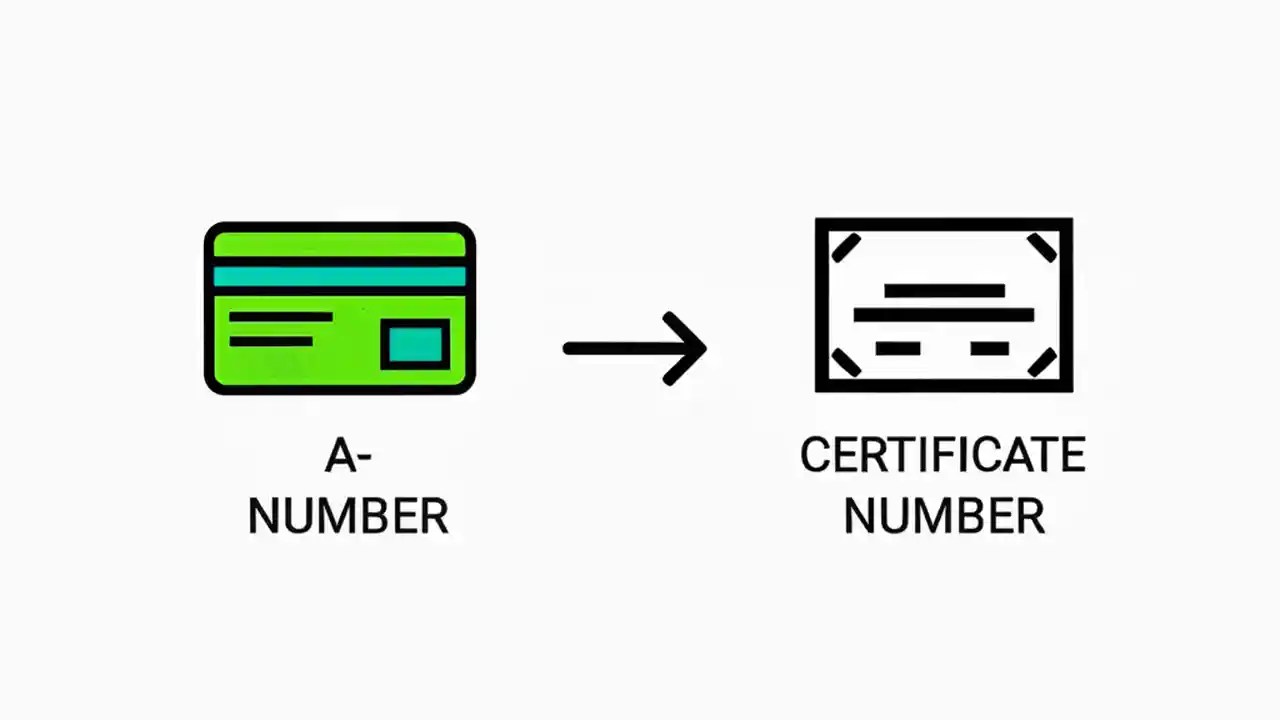 A-NUMBER

CERTIFICATE NUMBER