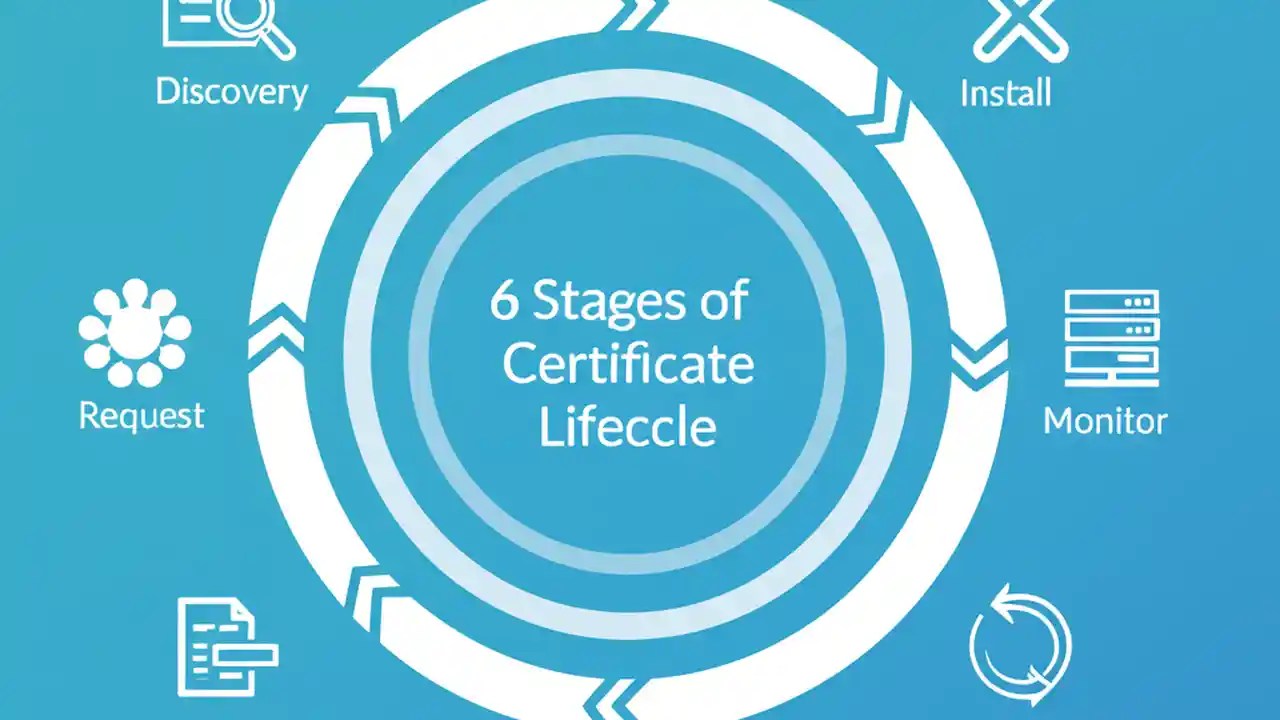 Discovery

Install

6 Stages of Certificate Lifeccle

Request

Monitor