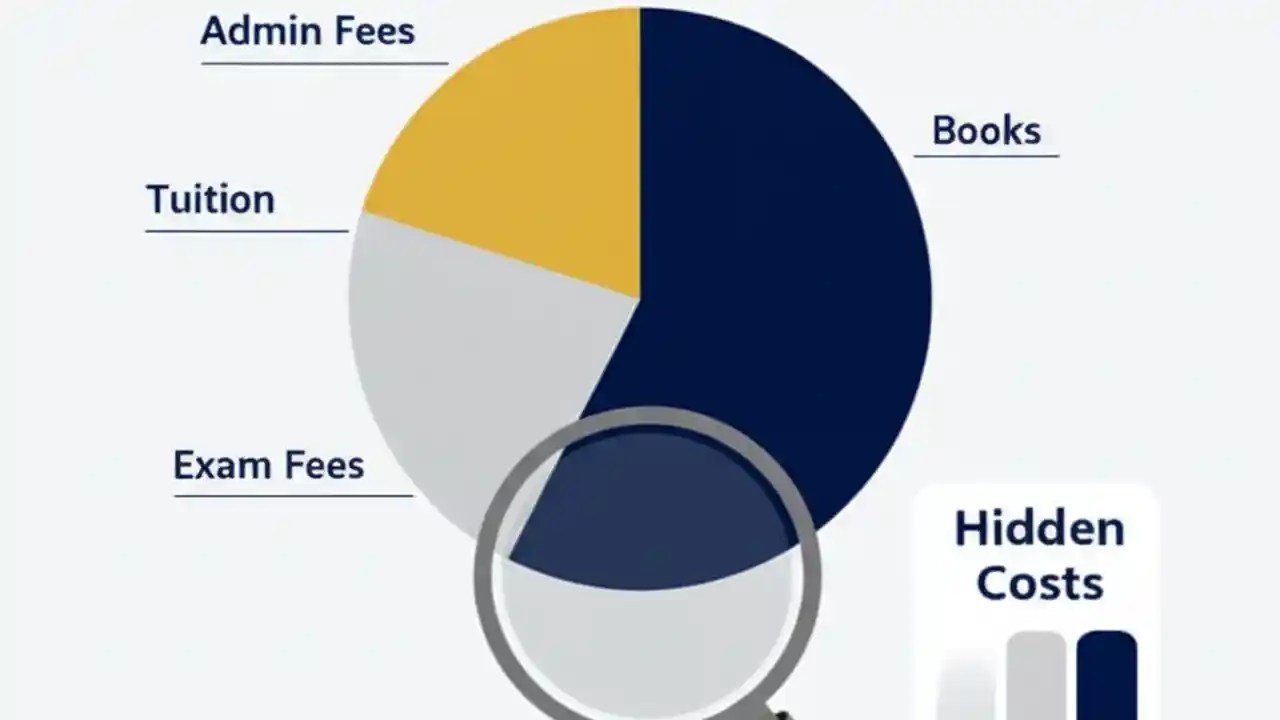 Admin Fees
Books
Tuition
Exam Fees
Hidden Costs