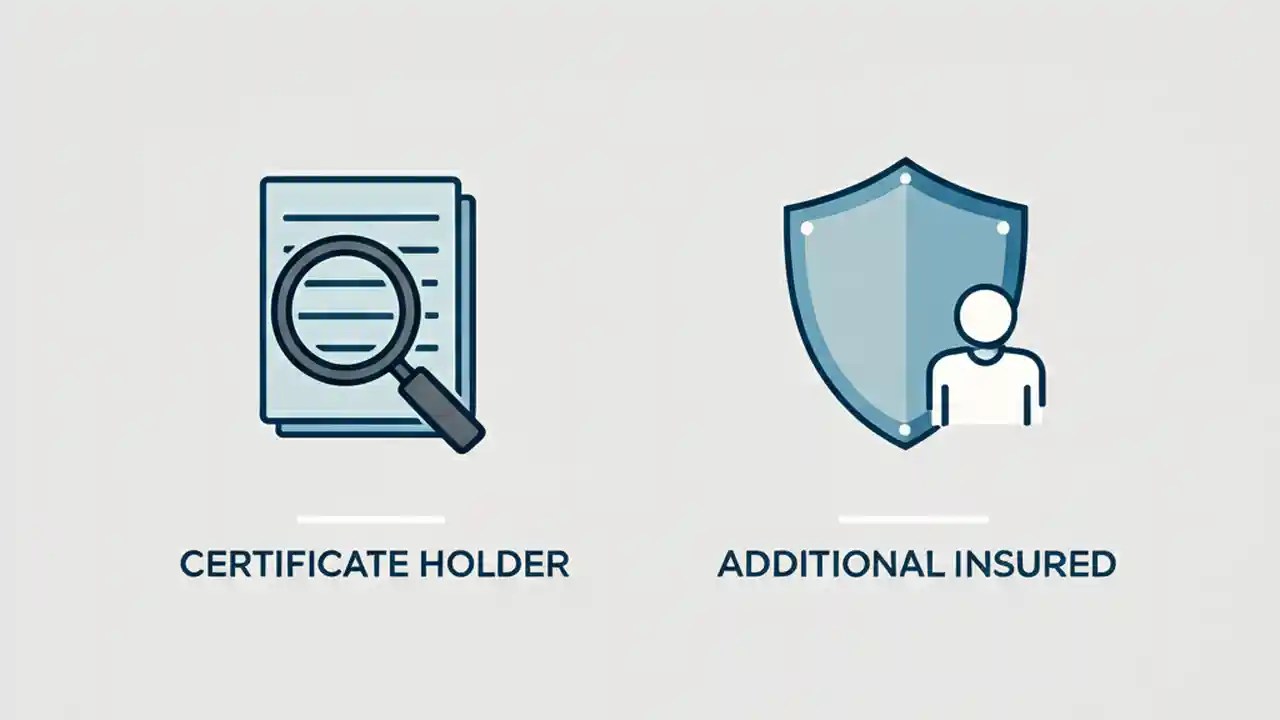 CERTIFICATE HOLDER

ADDITIONAL INSURED