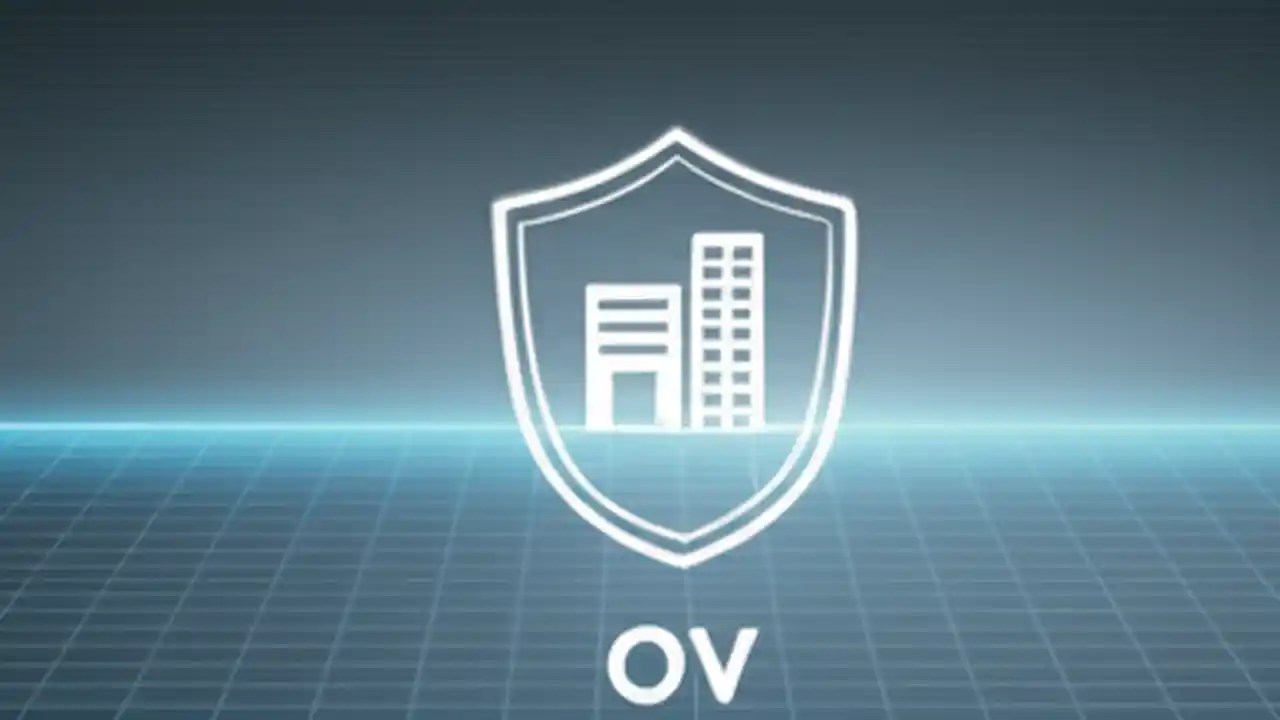 OV