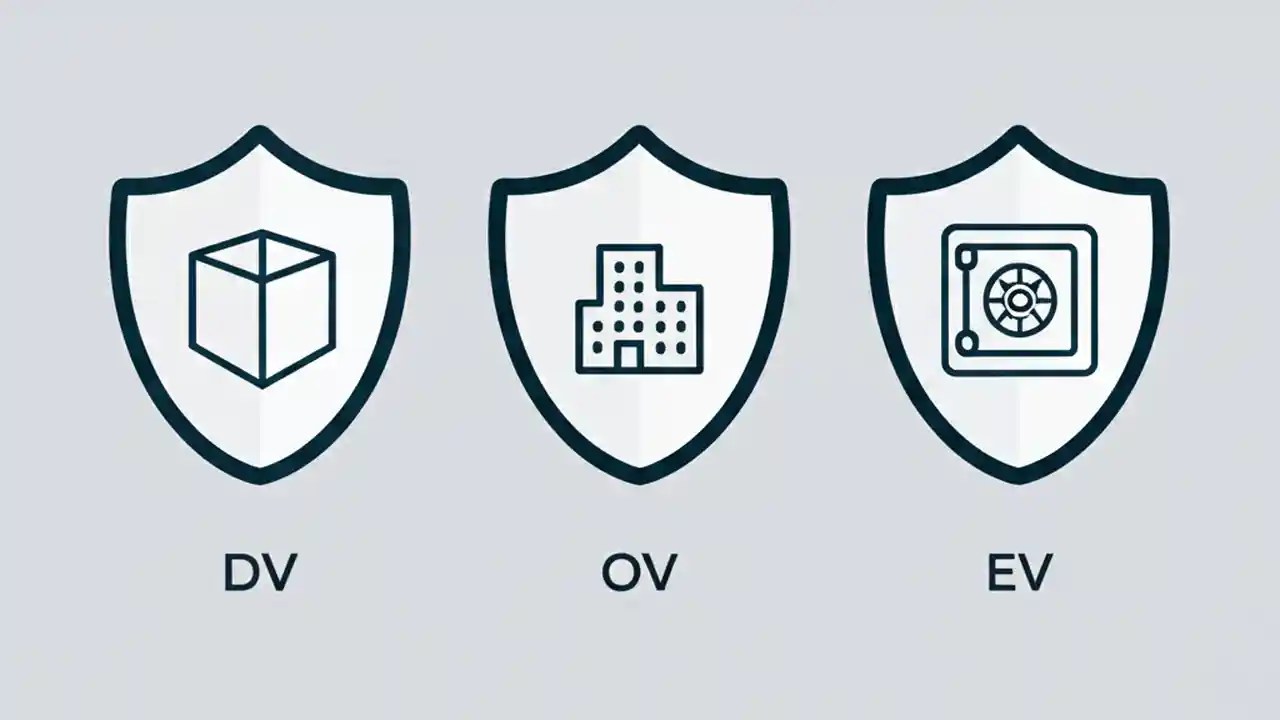 DV

OV

EV