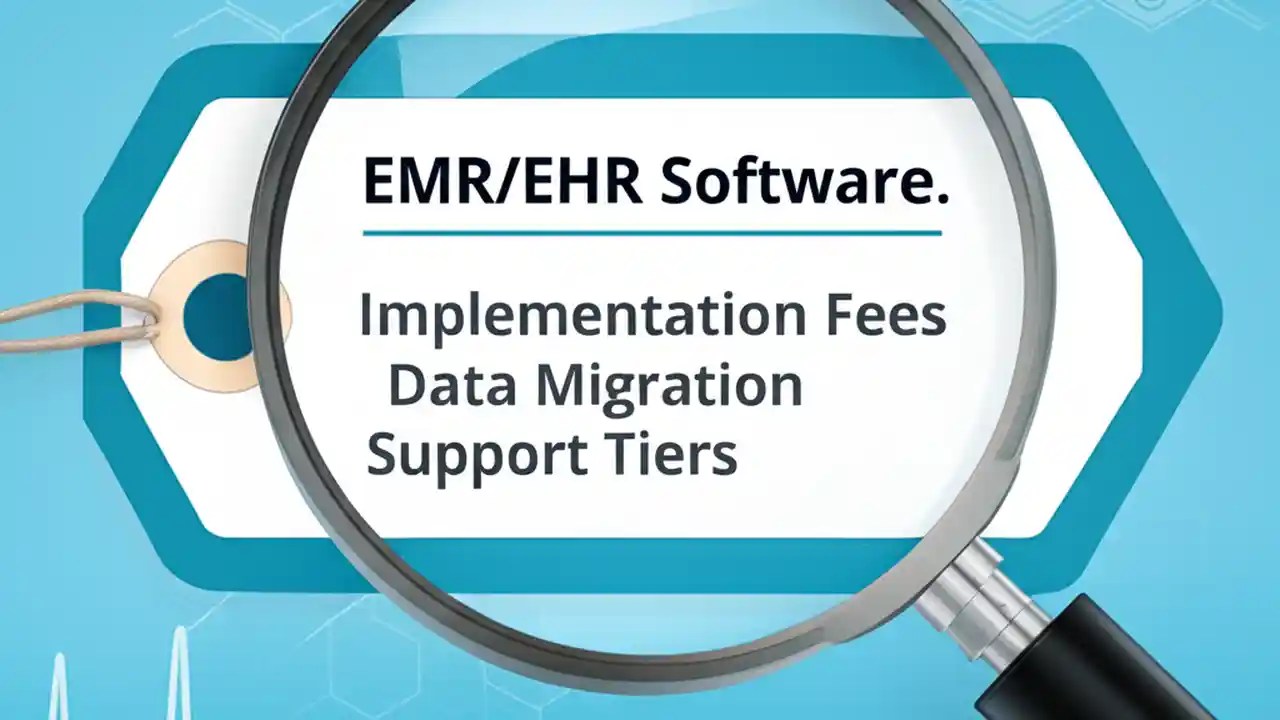 EMR/EHR Software.

Implementation Fees
Data Migration
Support Tiers