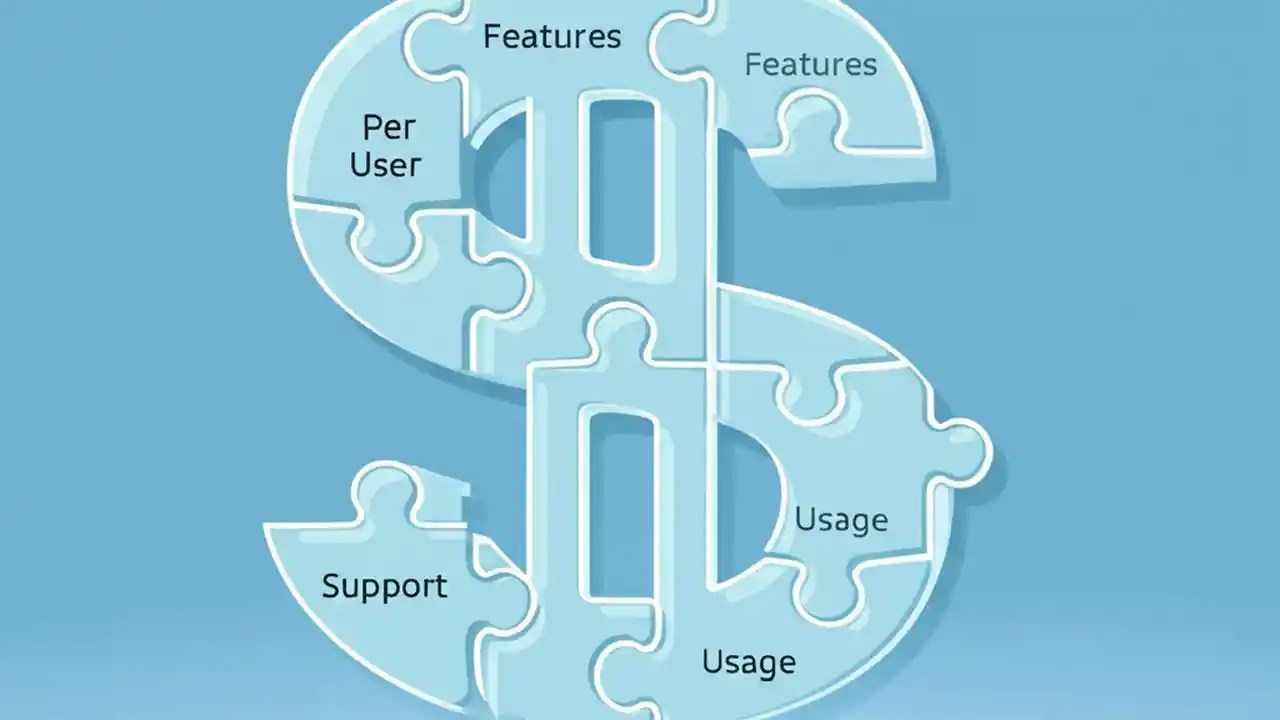 Features

Features

Per User

Usage

Support

Usage