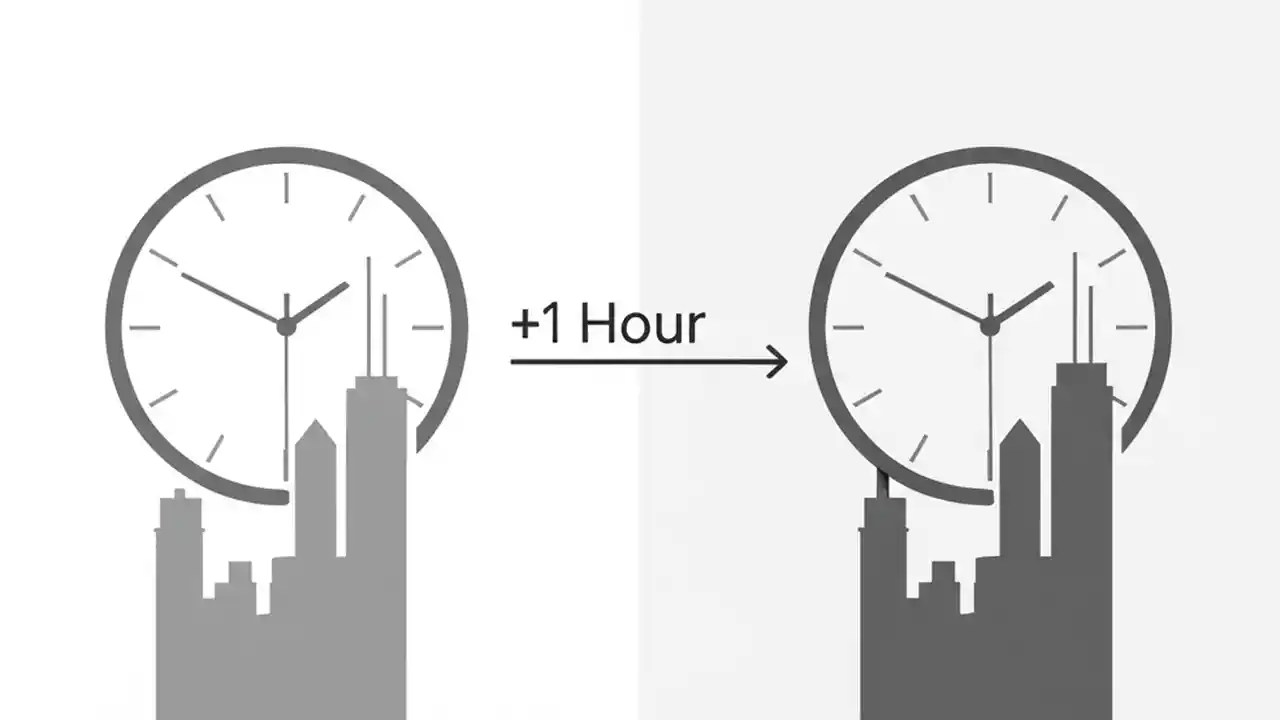 +1 Hour