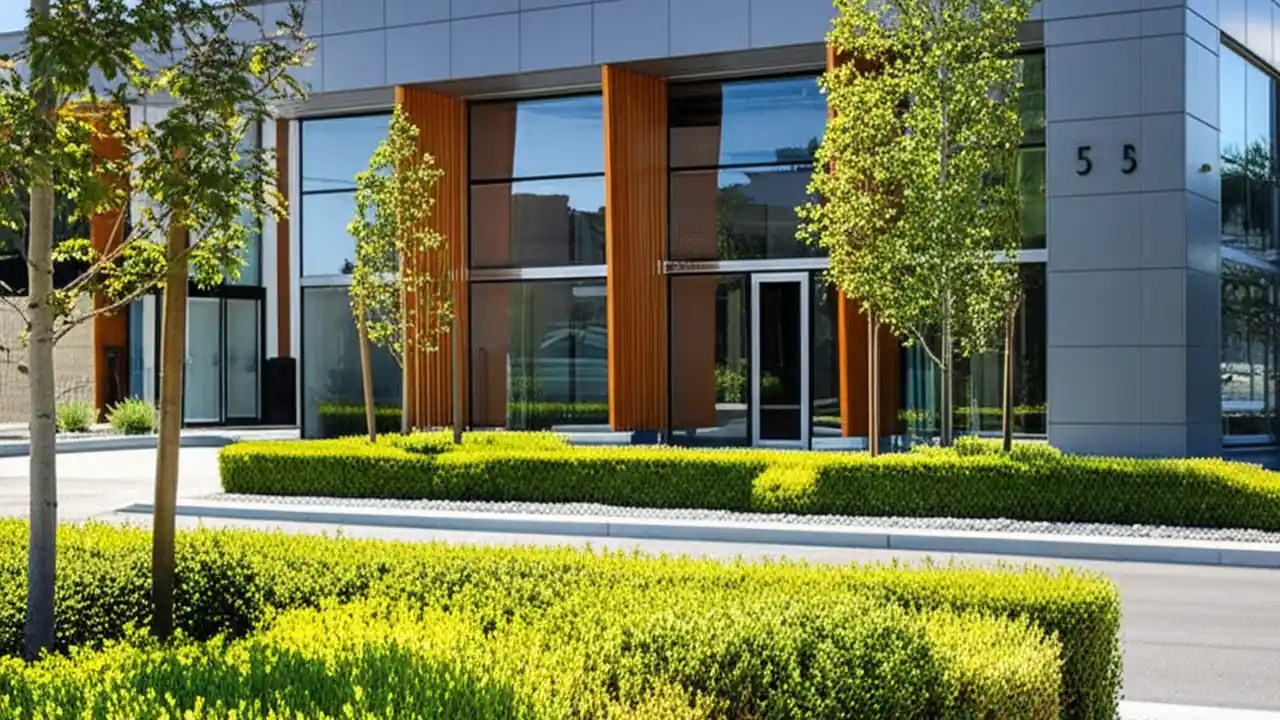 5 5