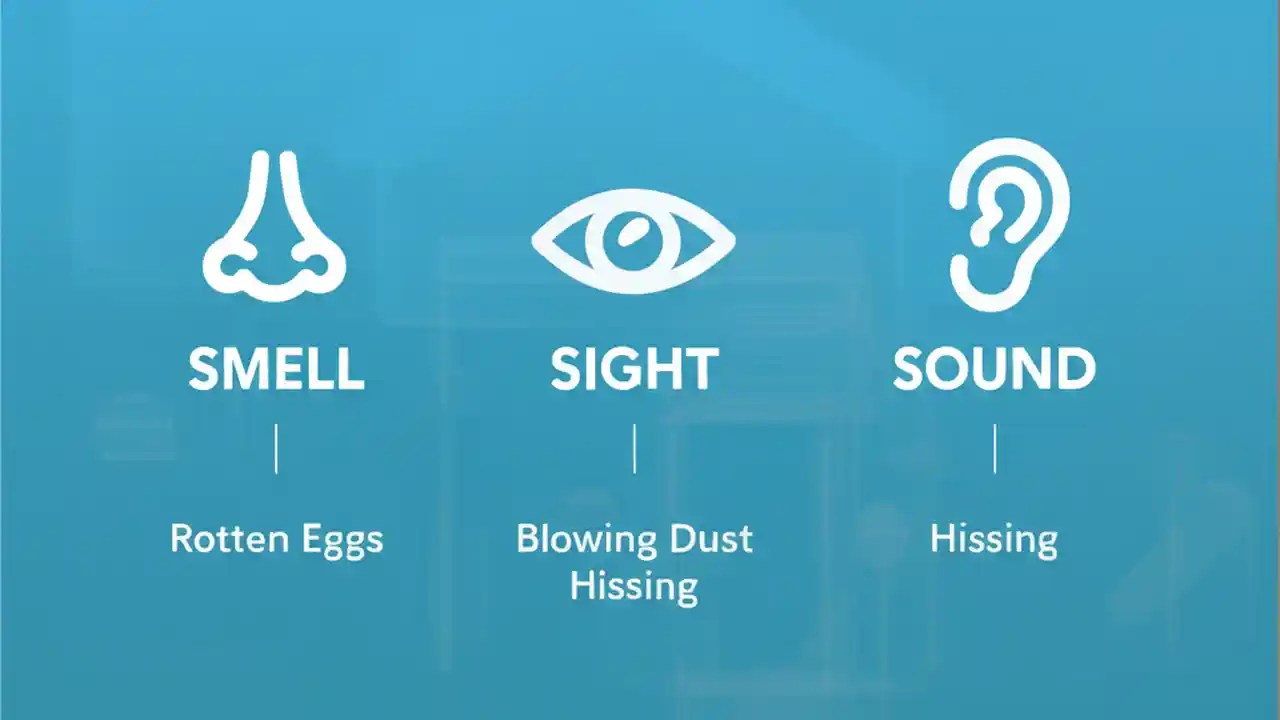 SMELL

Rotten Eggs

SIGHT

Blowing Dust
Hissing

SOUND

Hissing