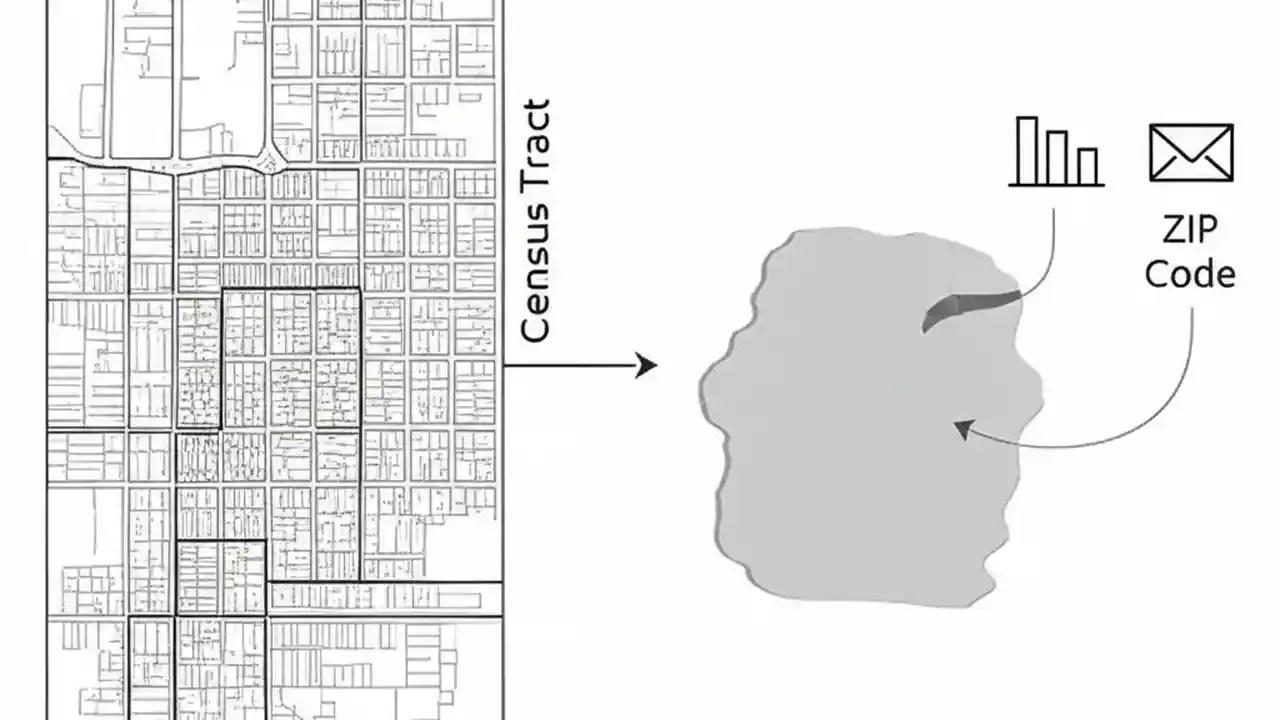 Census Tract

ZIP
Code