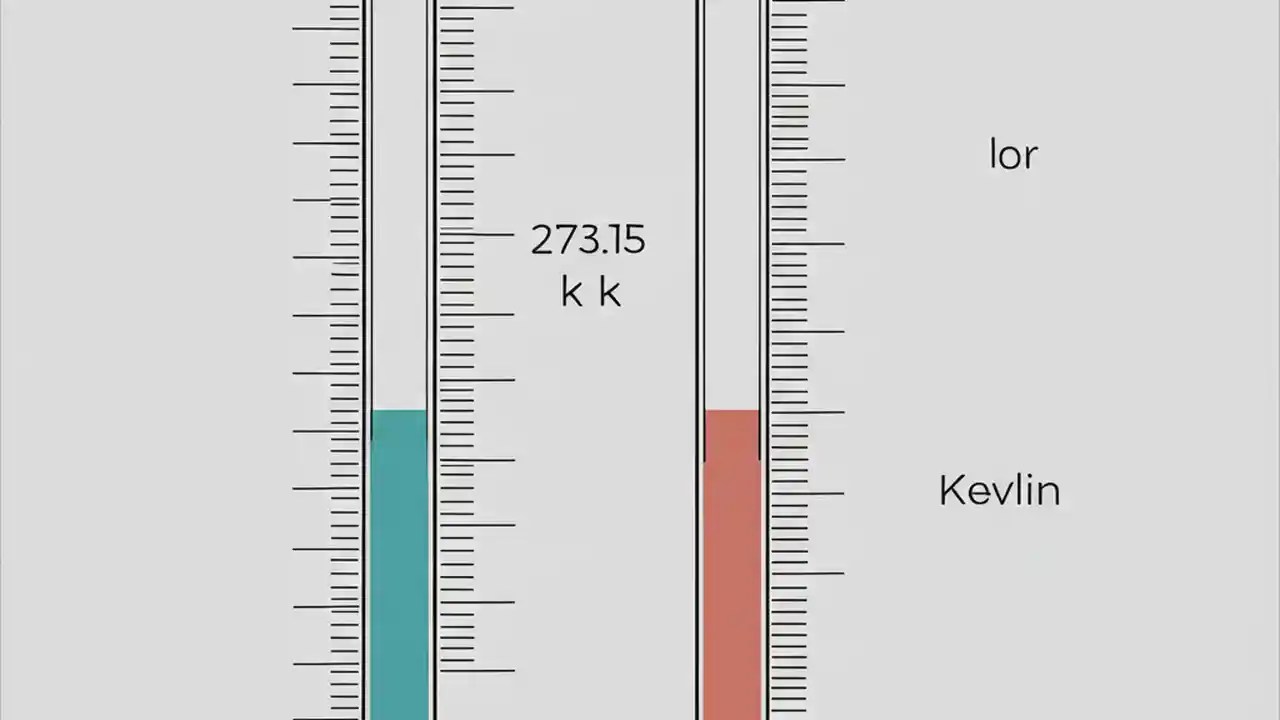 273.15
k k

lor

Kevlin