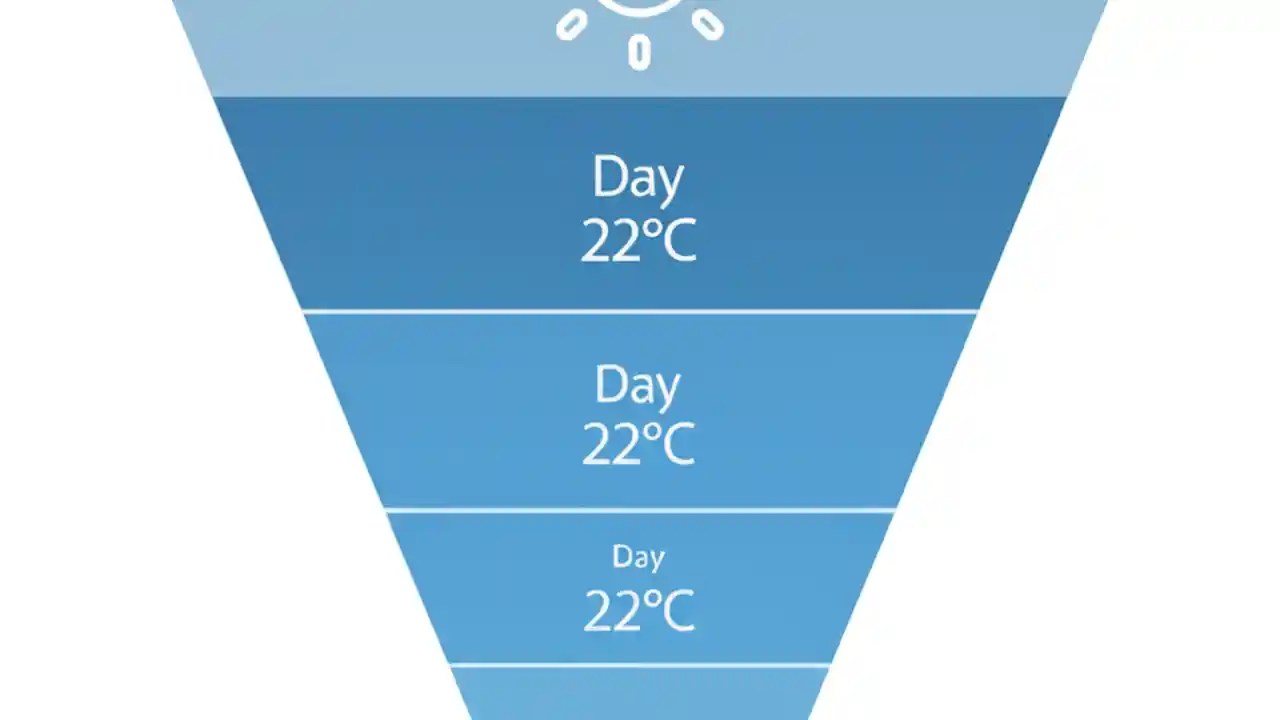 Day
22°C

Day
22°C

Day
22°C