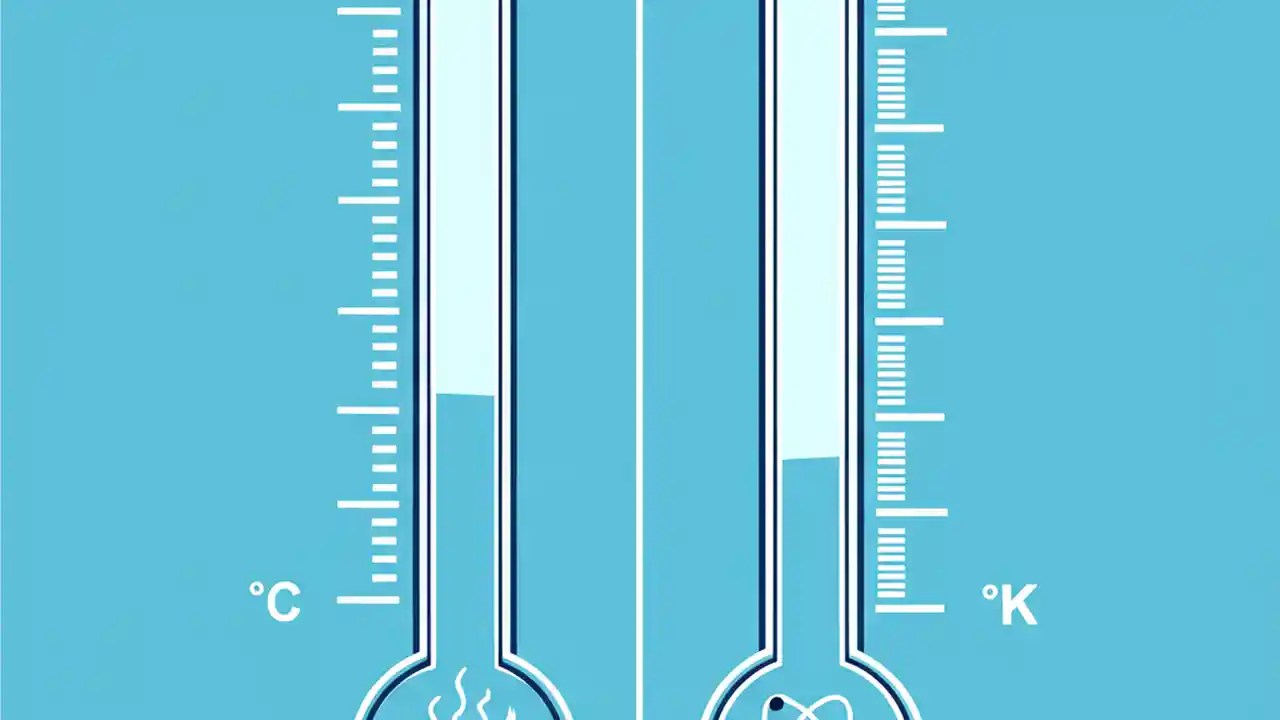 °C

°K