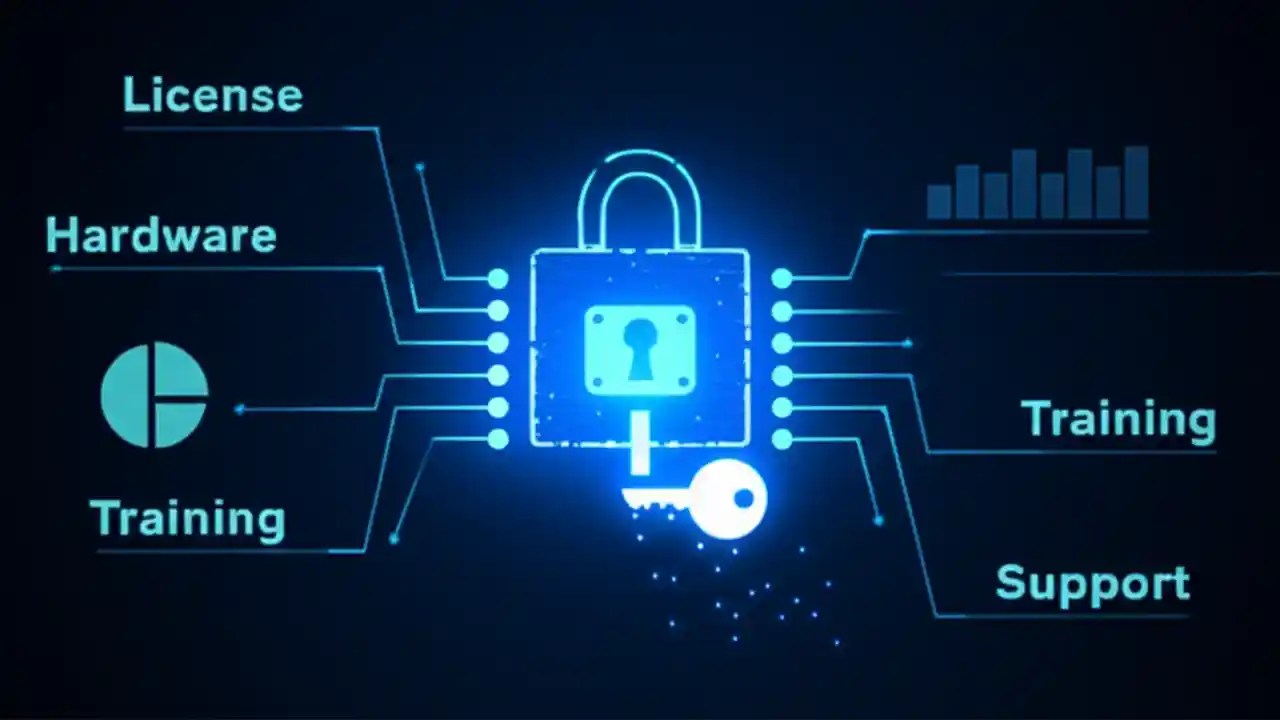 License

Hardware

Training

Training

Support