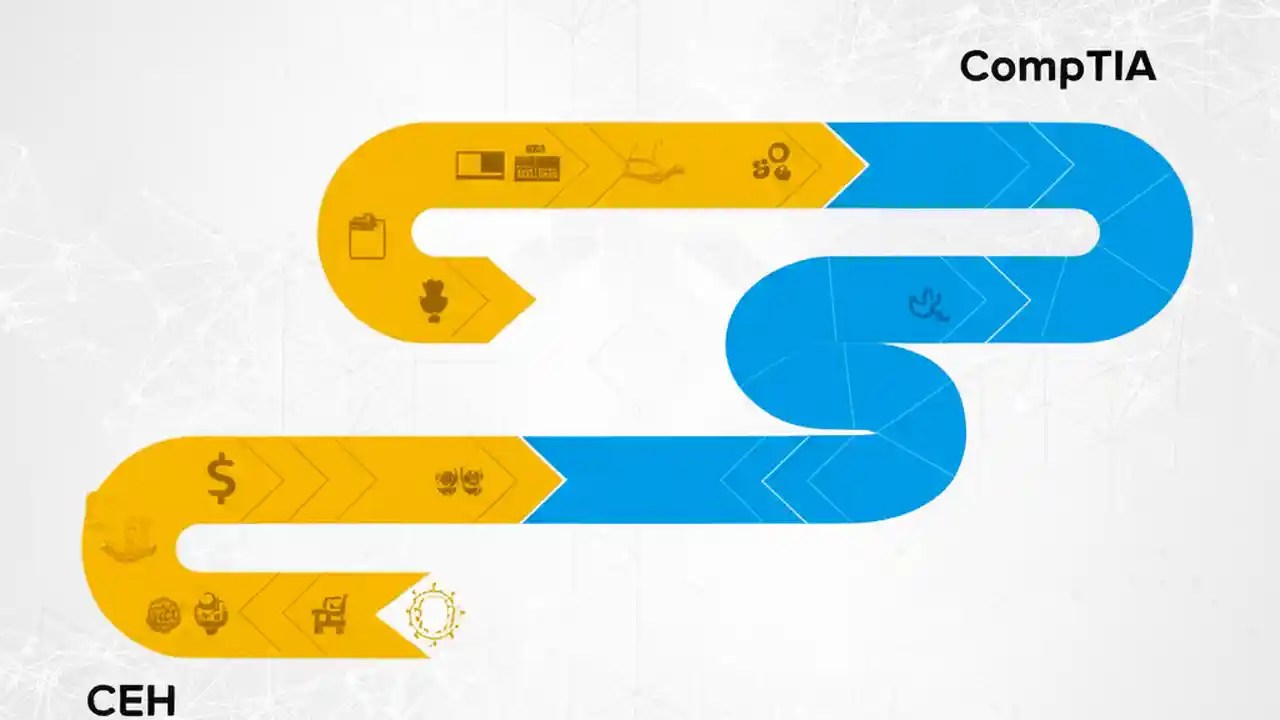 CompTIA

$

CEH