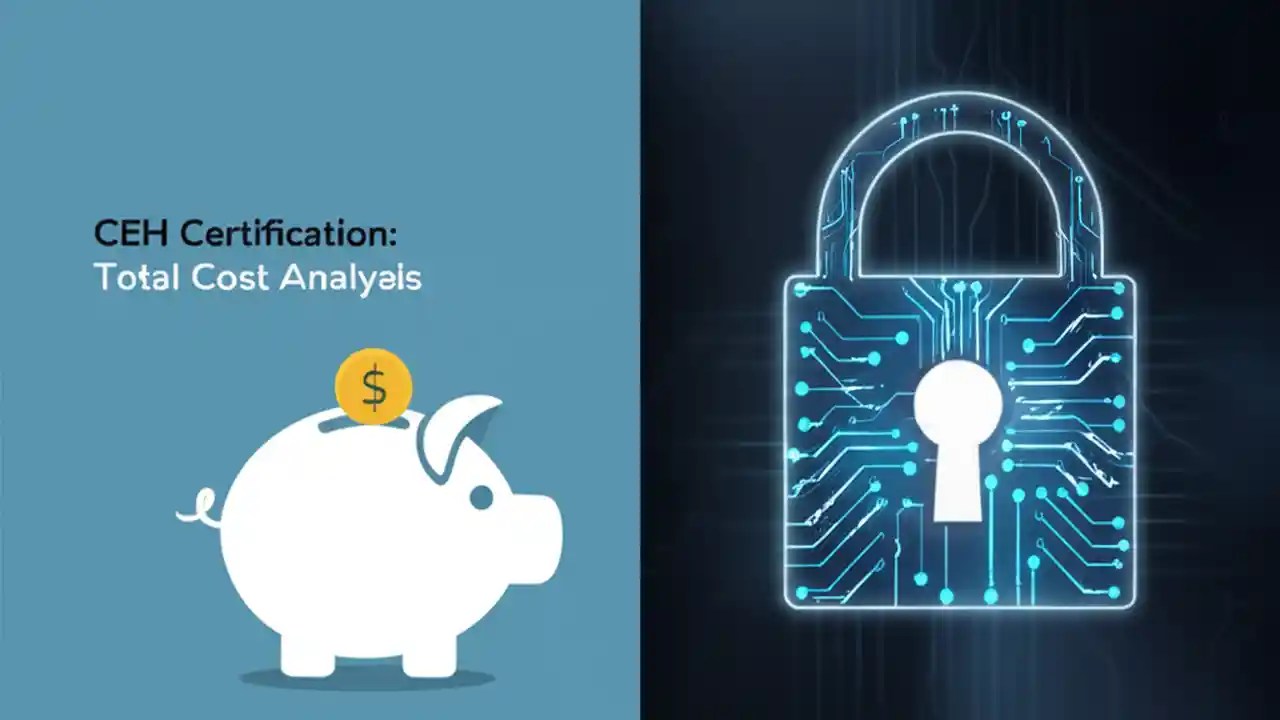 CEH Certification:
Total Cost Analyais

$