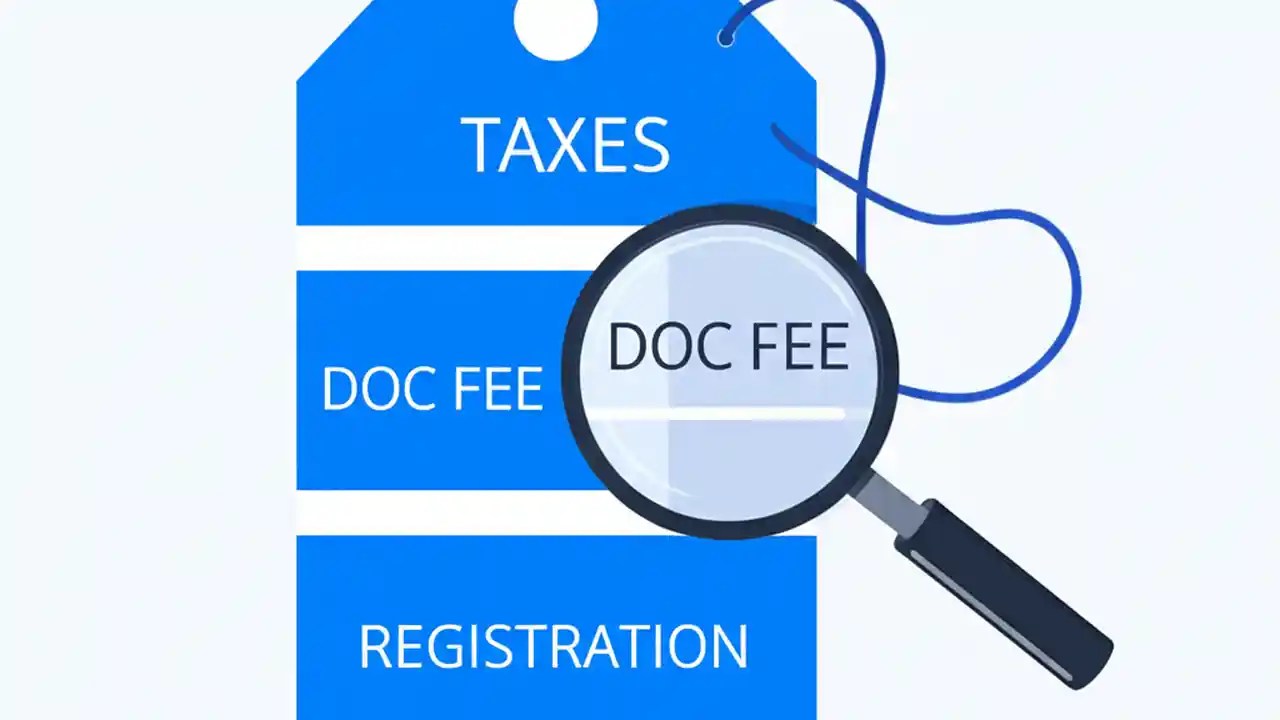 TAXES

DOC FEE

DOC FEE

REGISTRATION