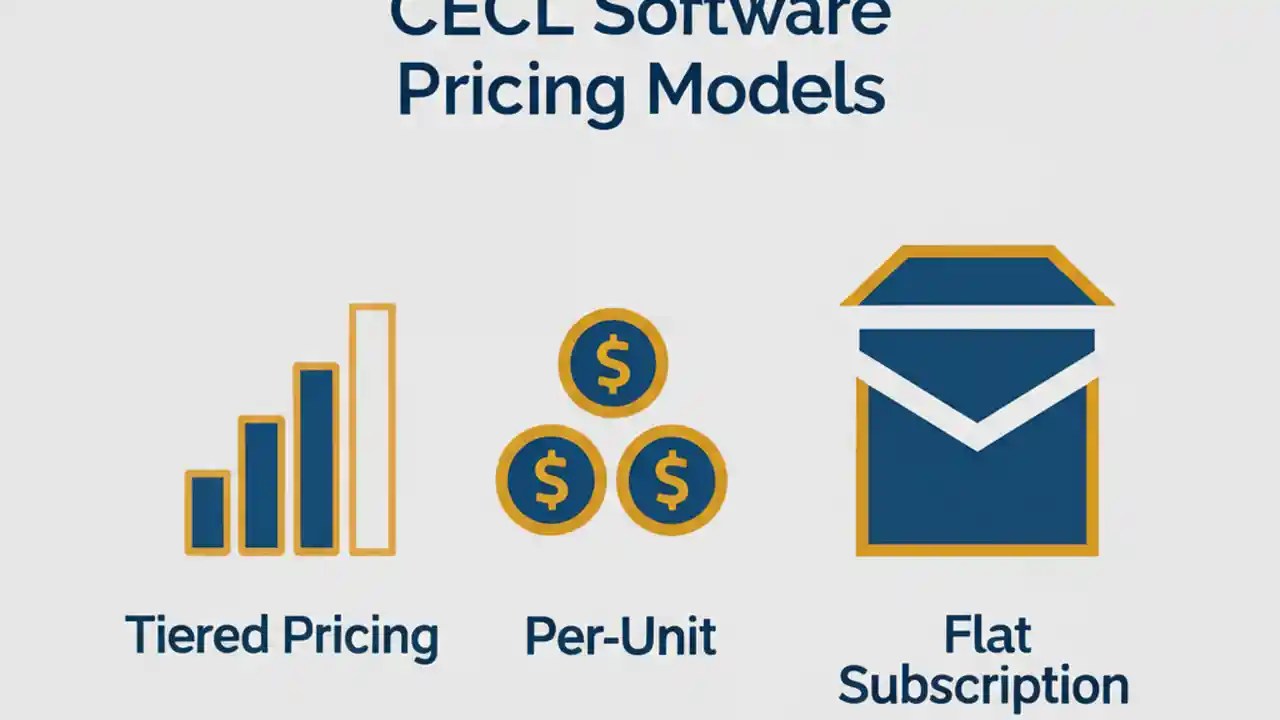 CECL Software Pricing Models

$
$
$

Tiered Pricing

Per-Unit

Flat Subscription