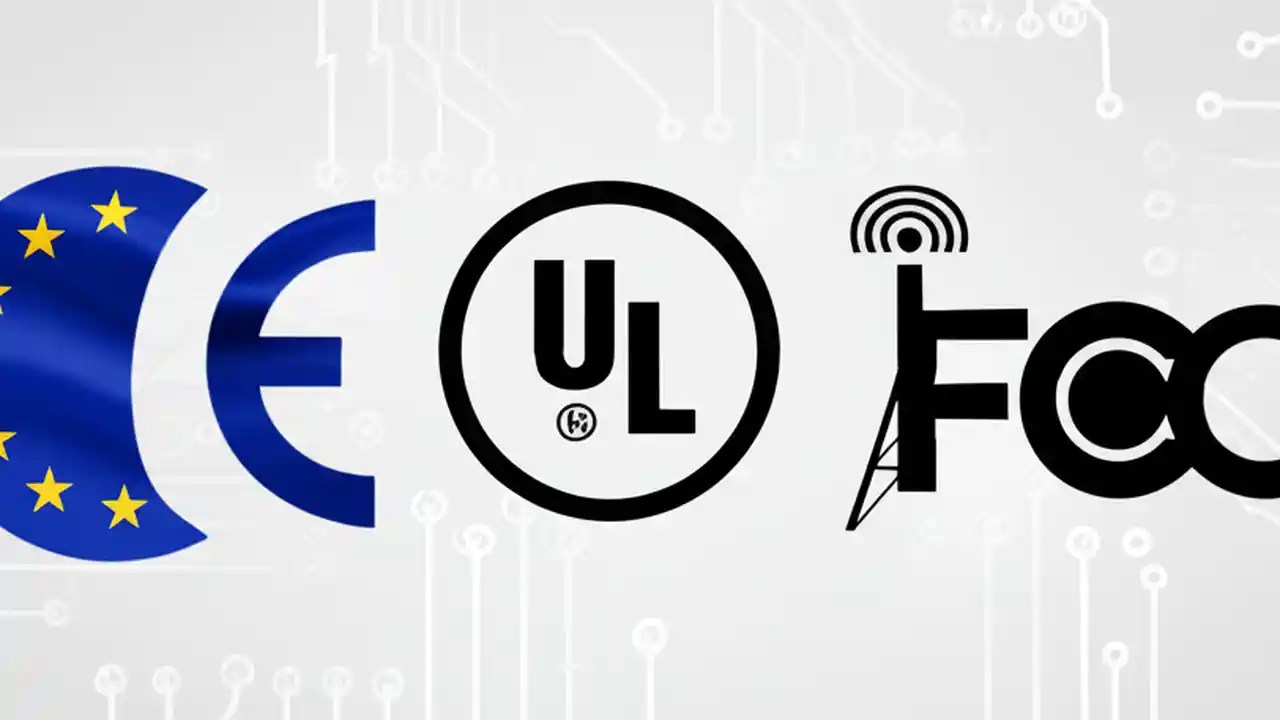 CE
UL
FCC