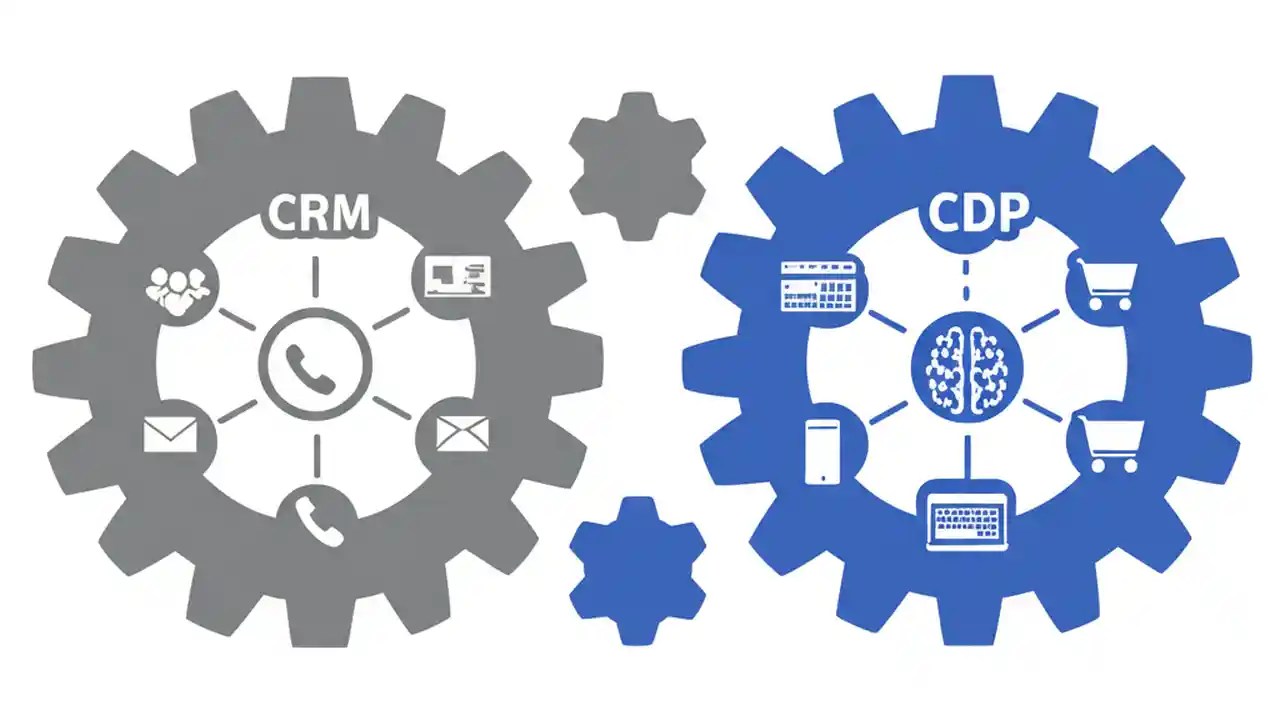 CRM

CDP