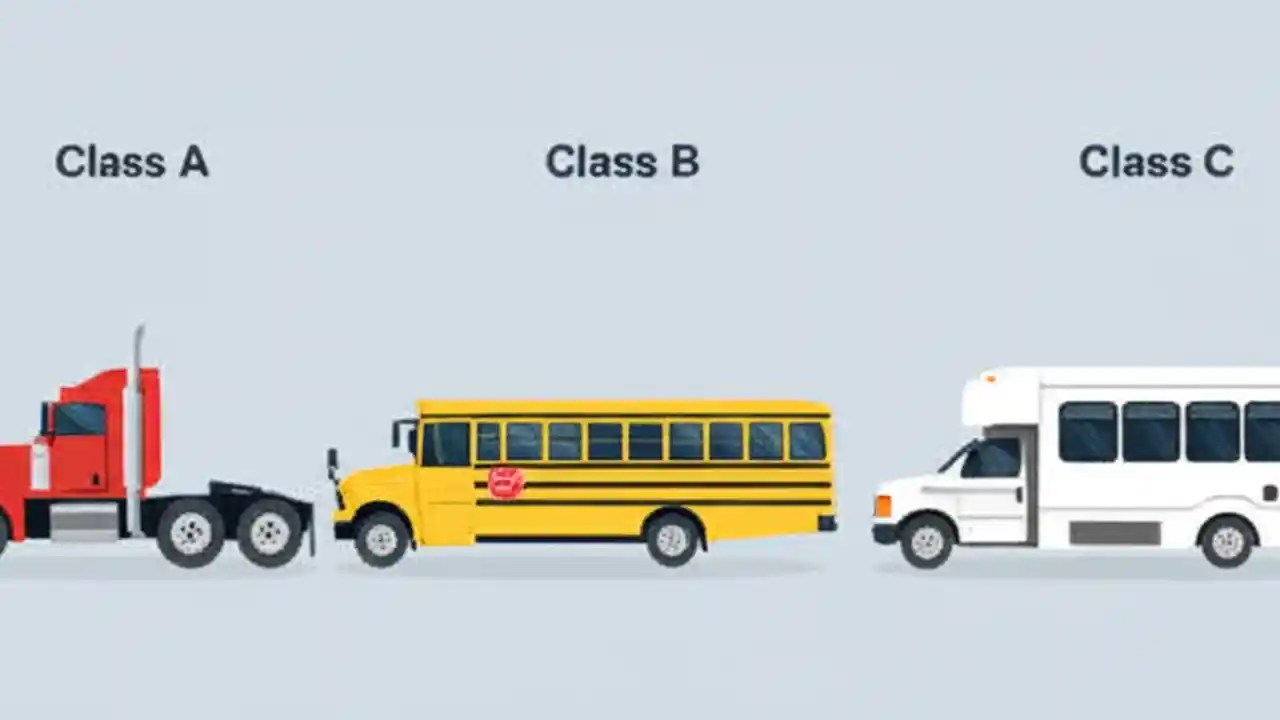 Class A

Class B

Class C