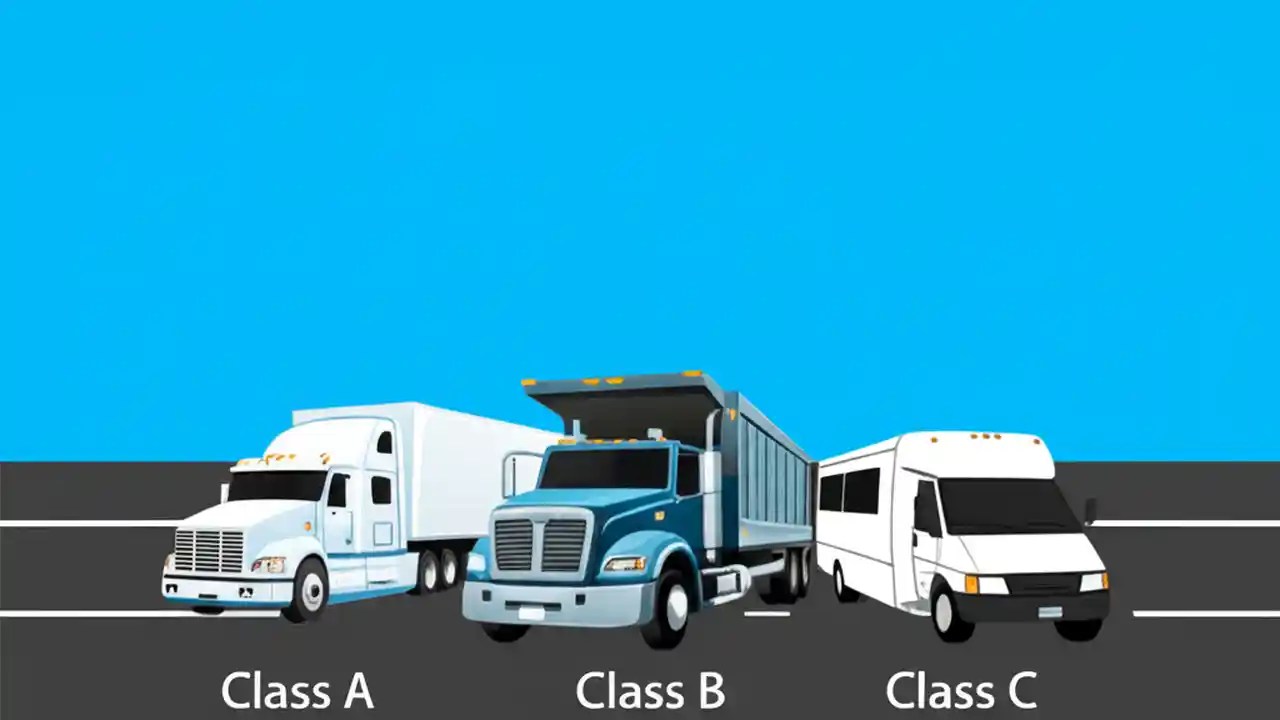 Class A
Class B
Class C