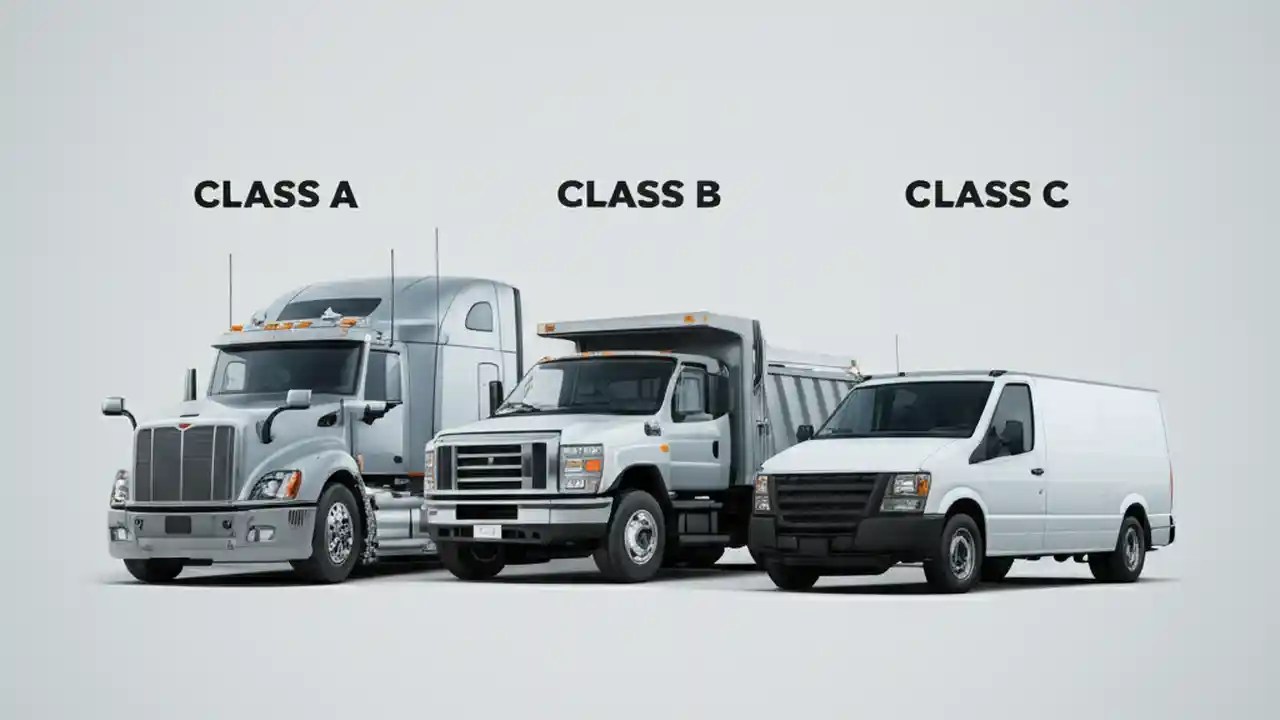 CLASS A

CLASS B

CLASS C