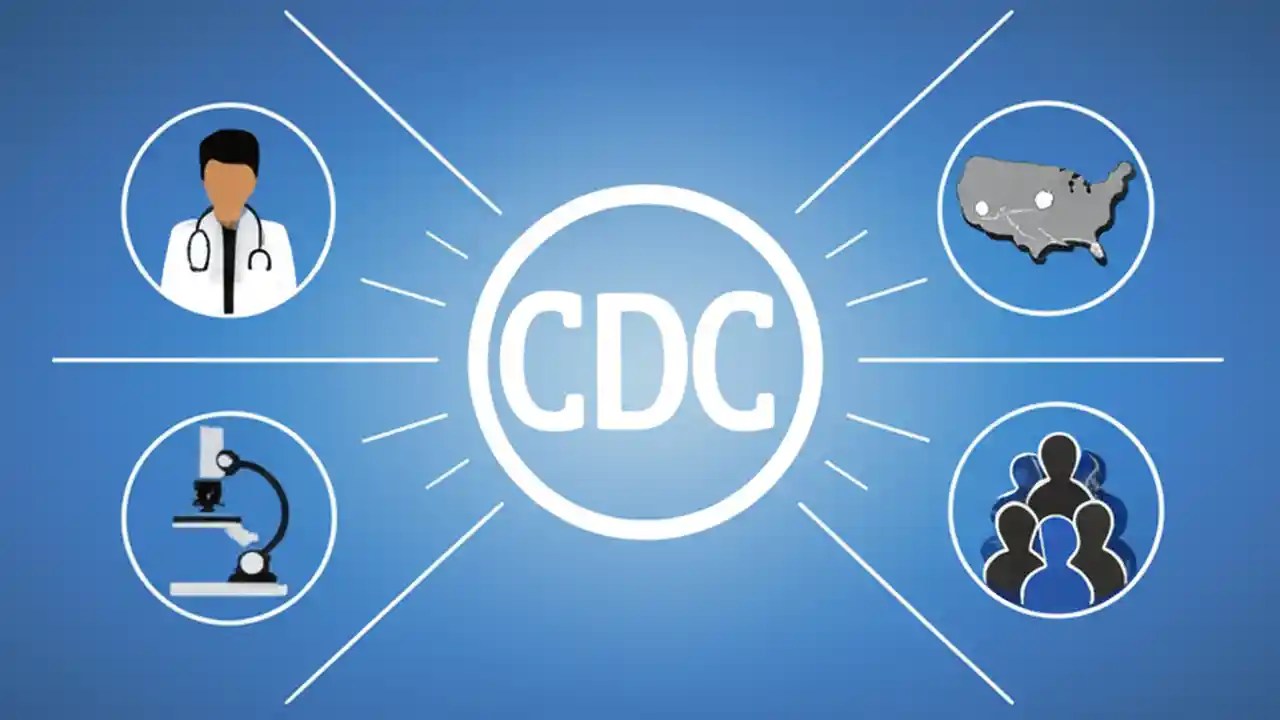 CDC