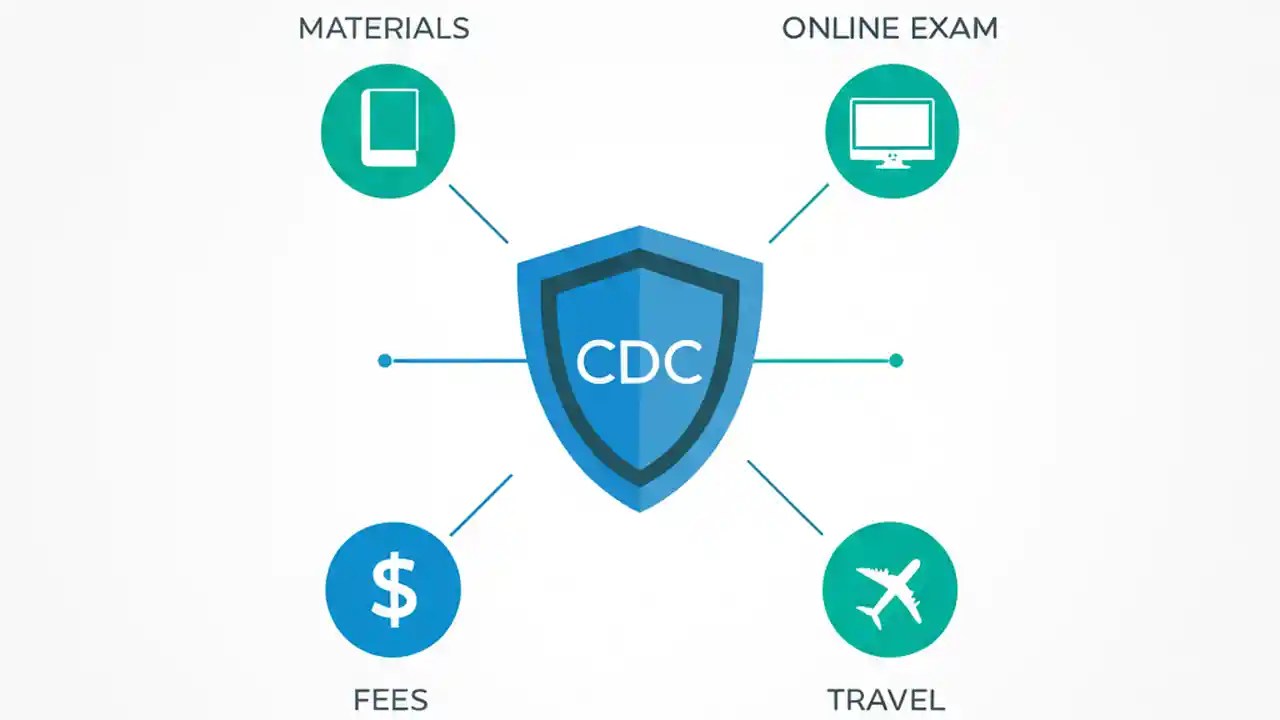 MATERIALS

ONLINE EXAM

CDC

$

FEES

TRAVEL