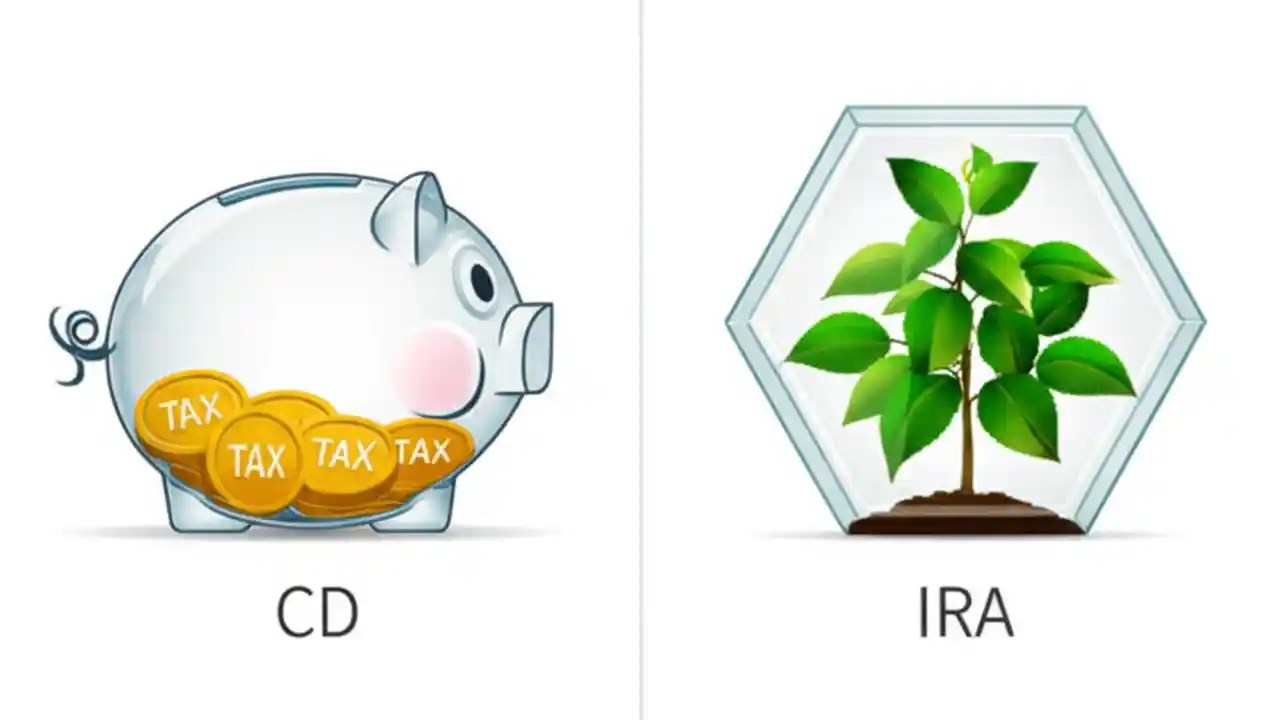 TAX
TAX
TAX
TAX

CD

IRA