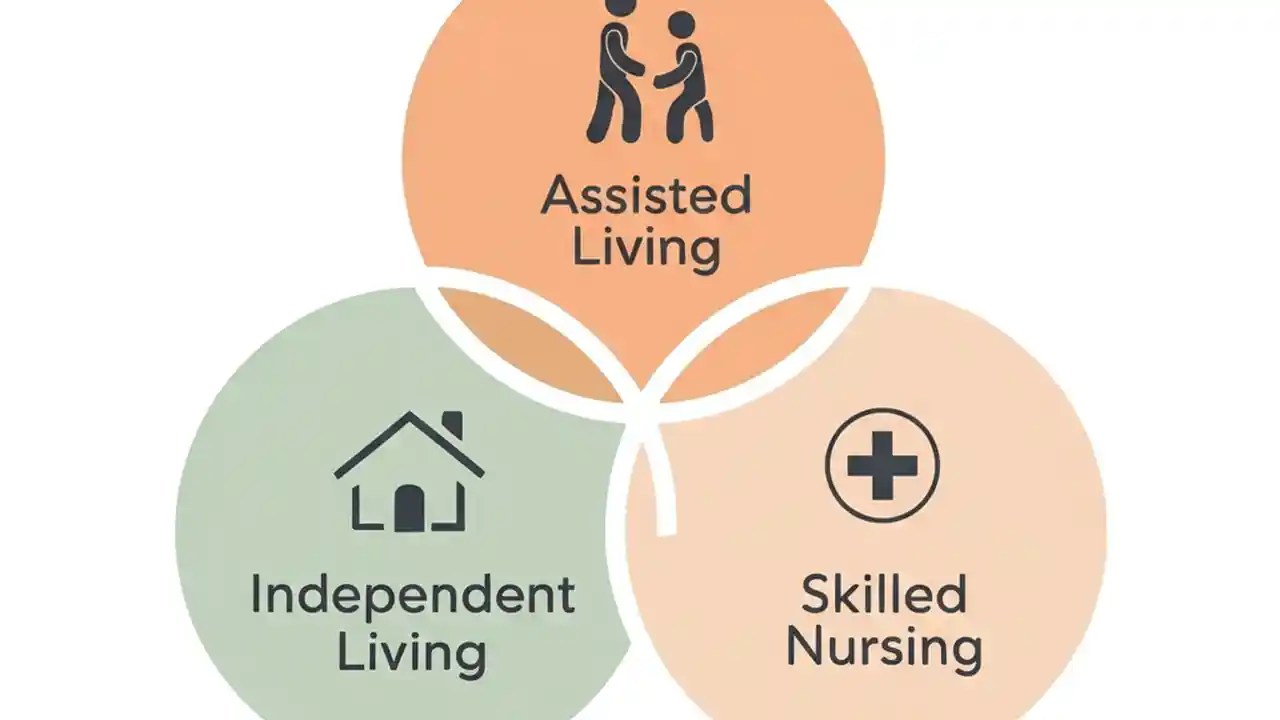 Assisted Living

Independent Living

Skilled Nursing