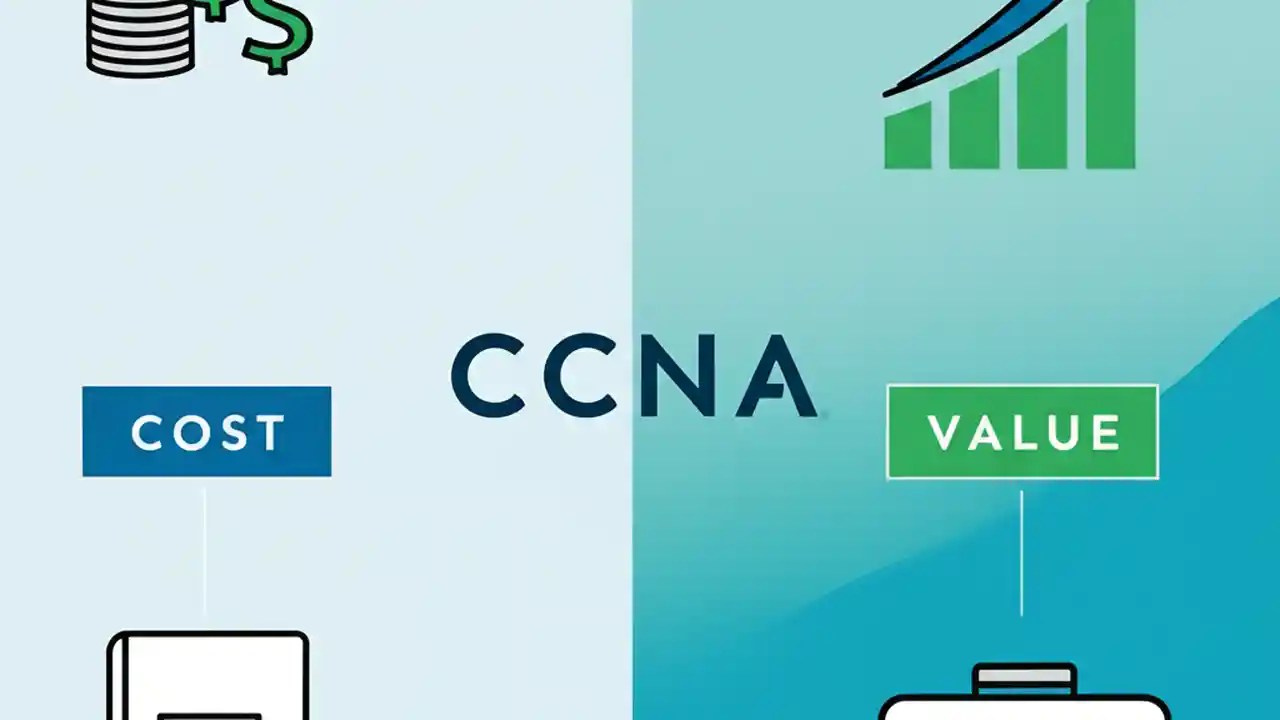 $

CCNA

COST

VALUE