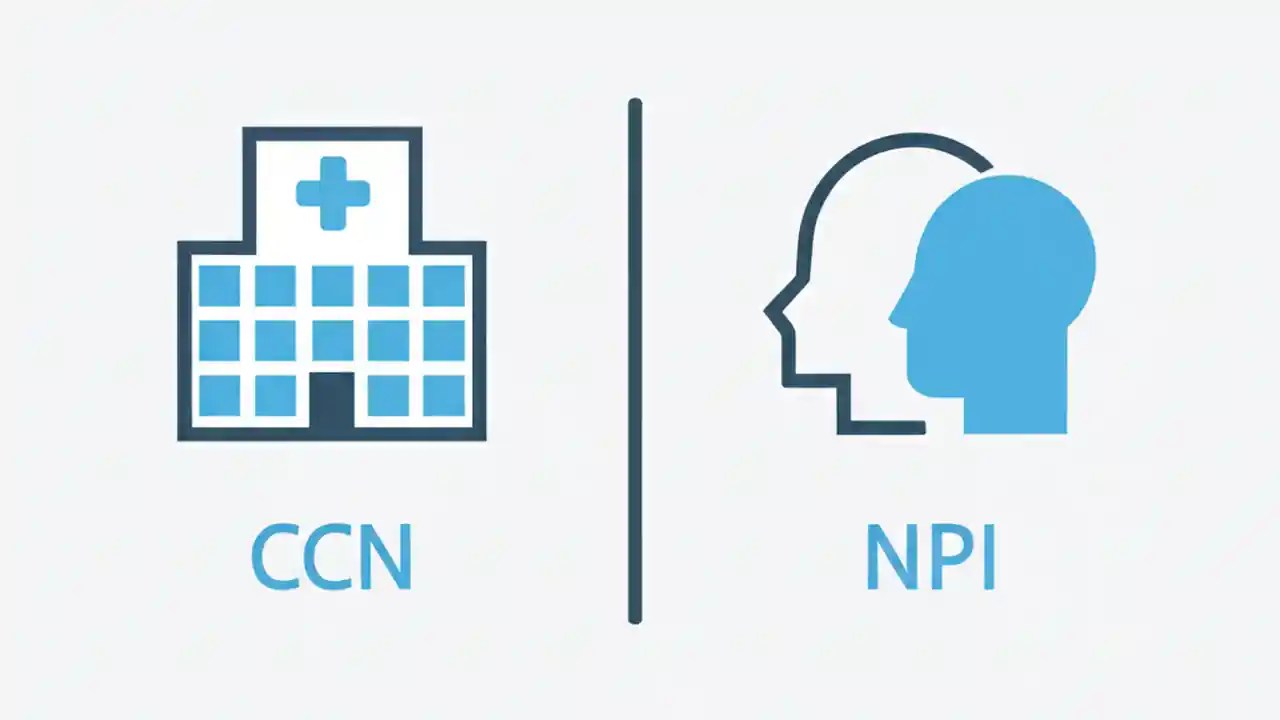 CCN

NPI