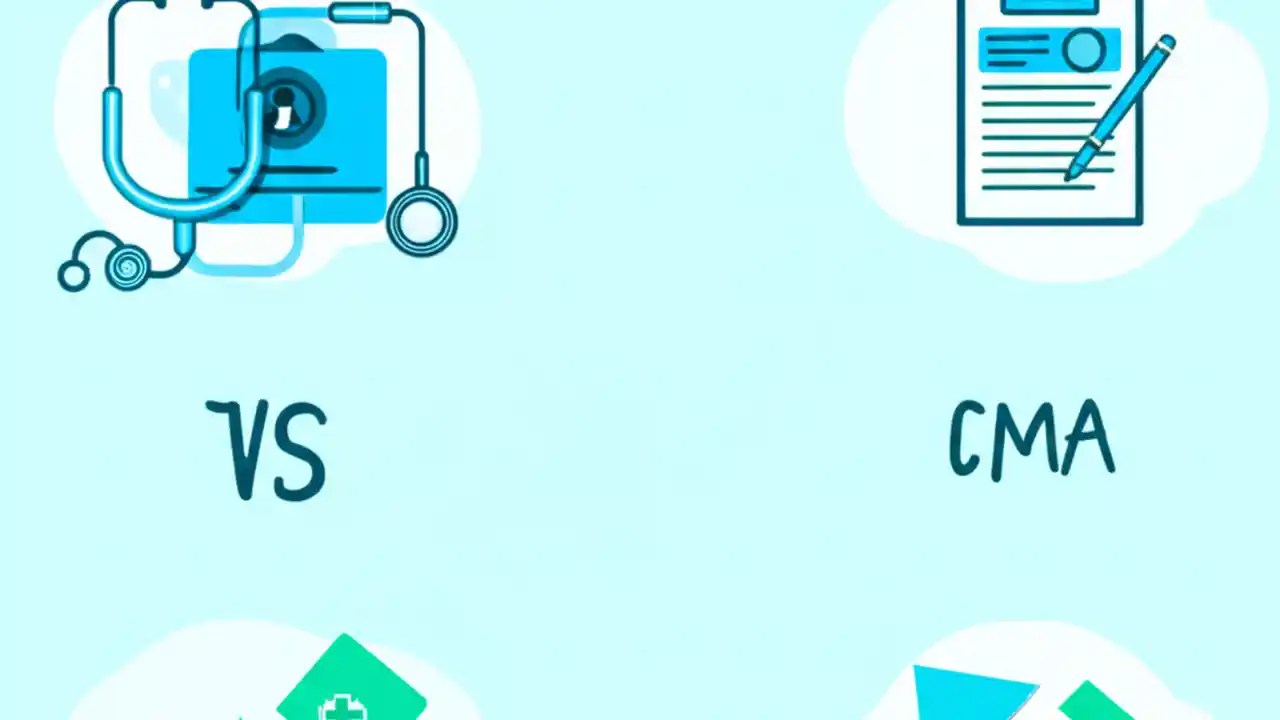 VS

CMA