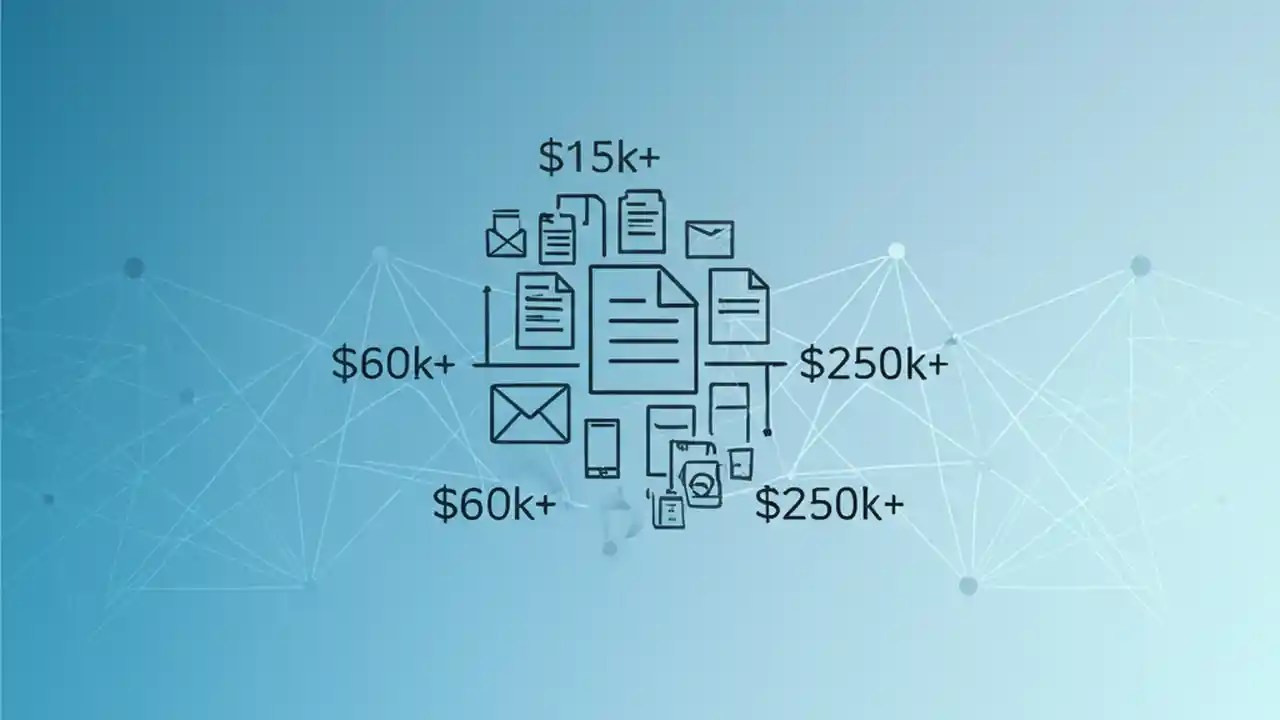 \$15k+

\$60k+

\$250k+

\$60k+

\$250k+