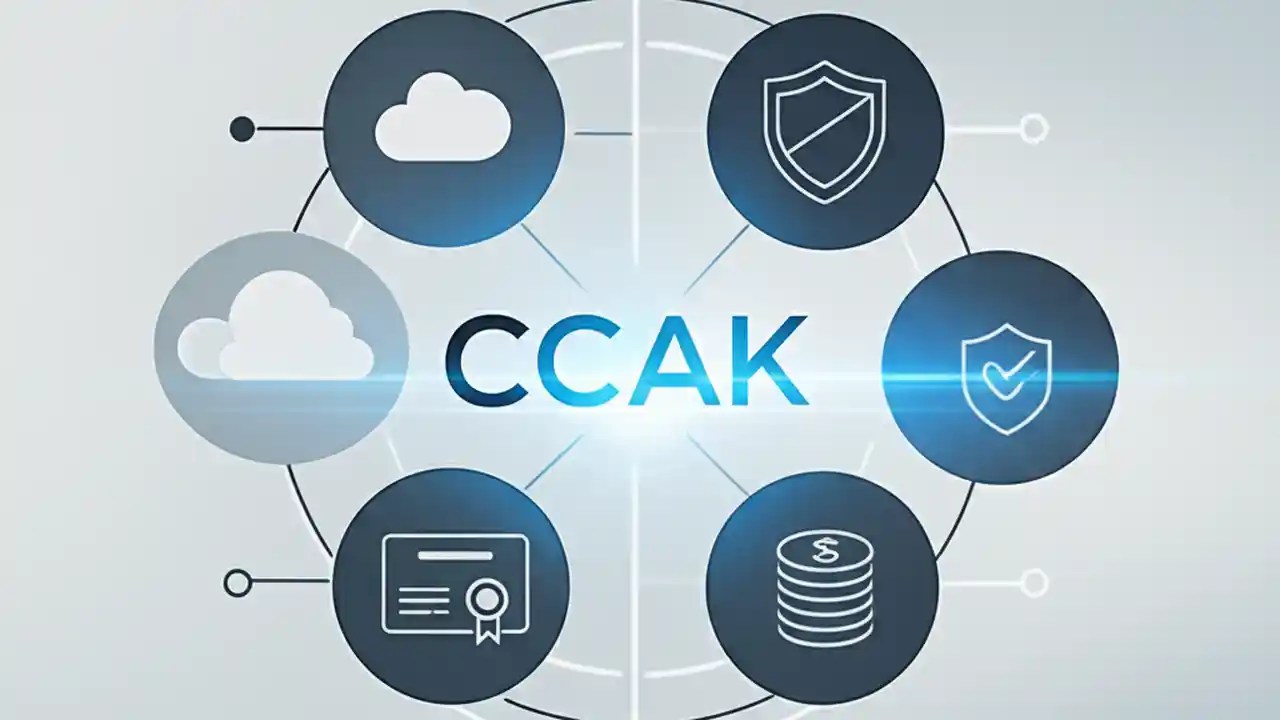 CCAK