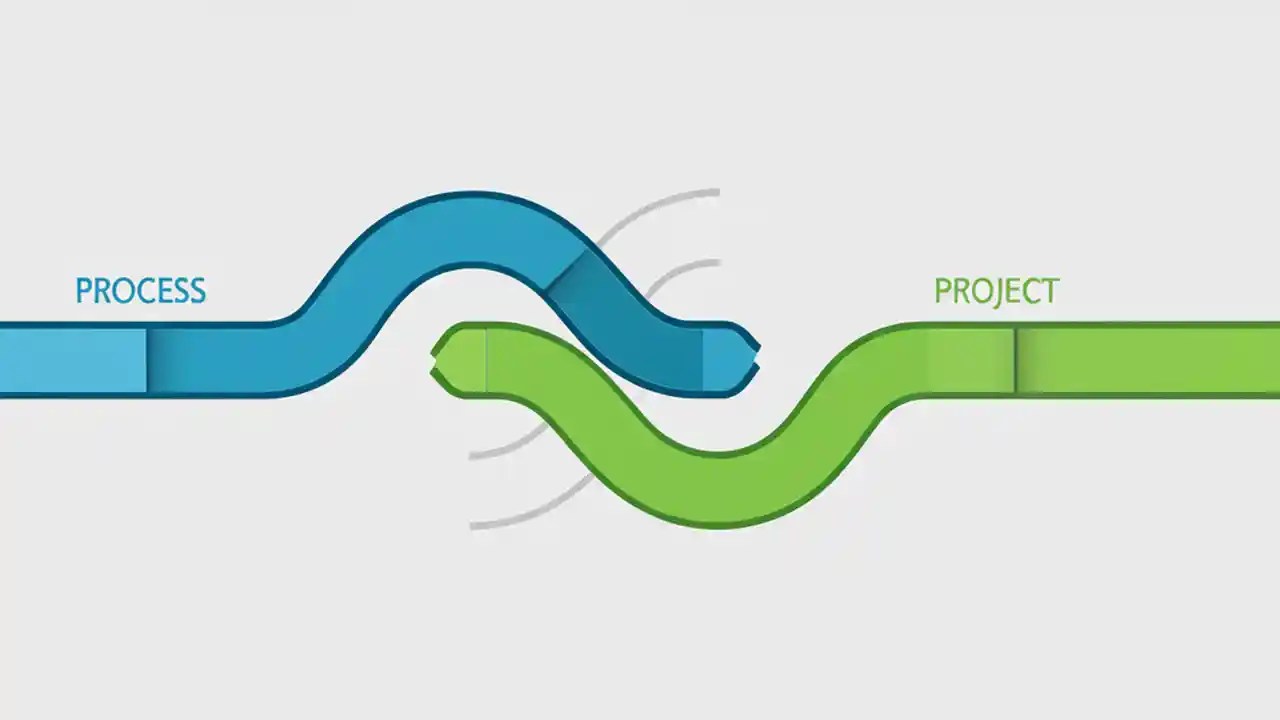 PROCESS

PROJECT