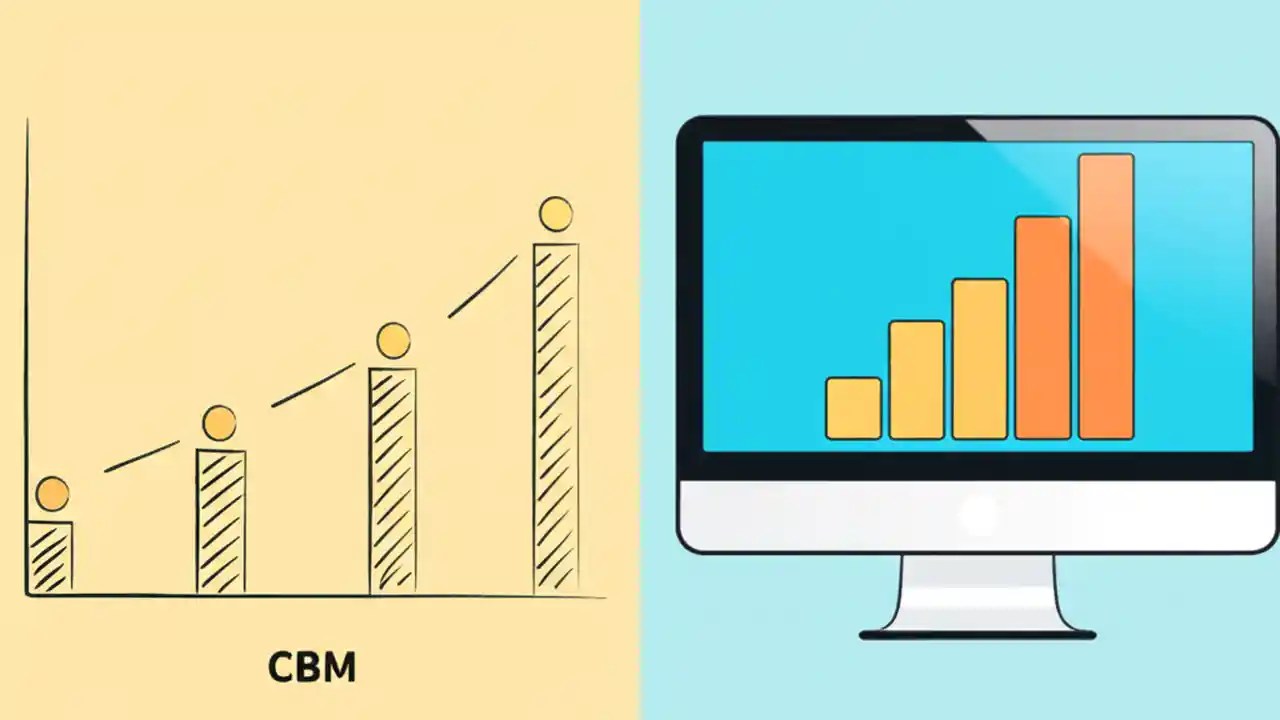 CBM