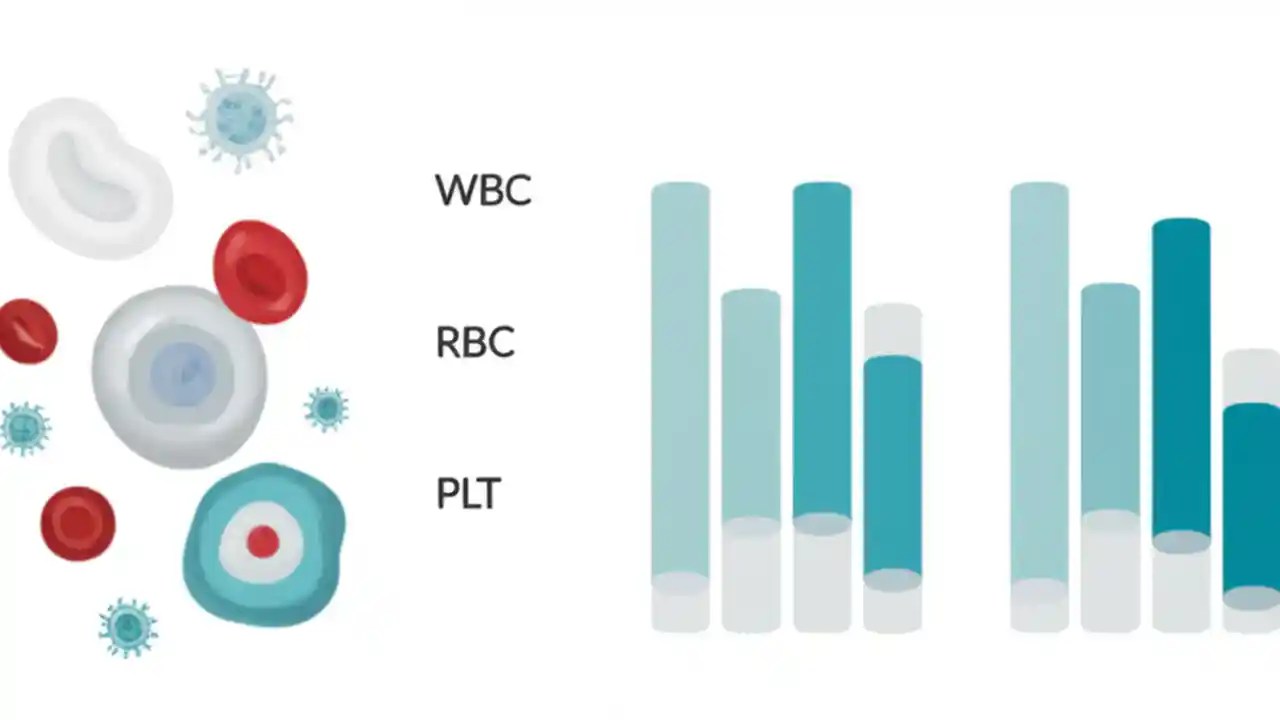 WBC

RBC

PLT