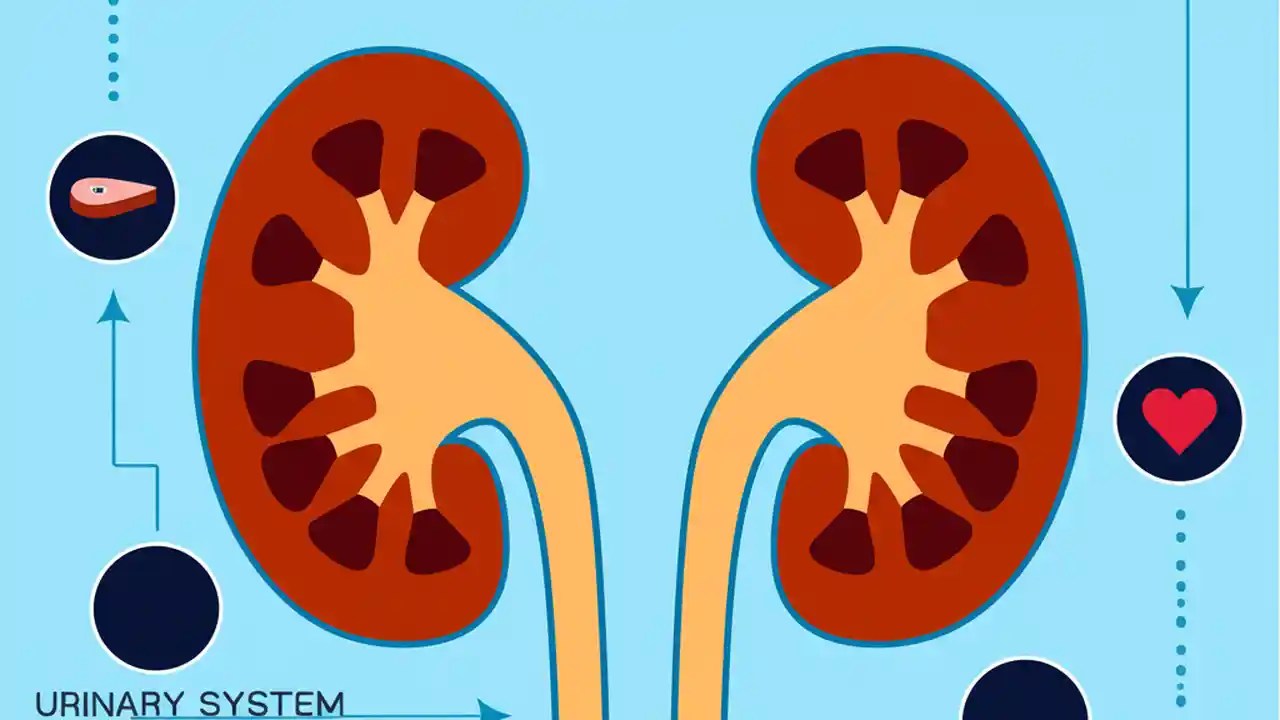 URINARY SYSTEM