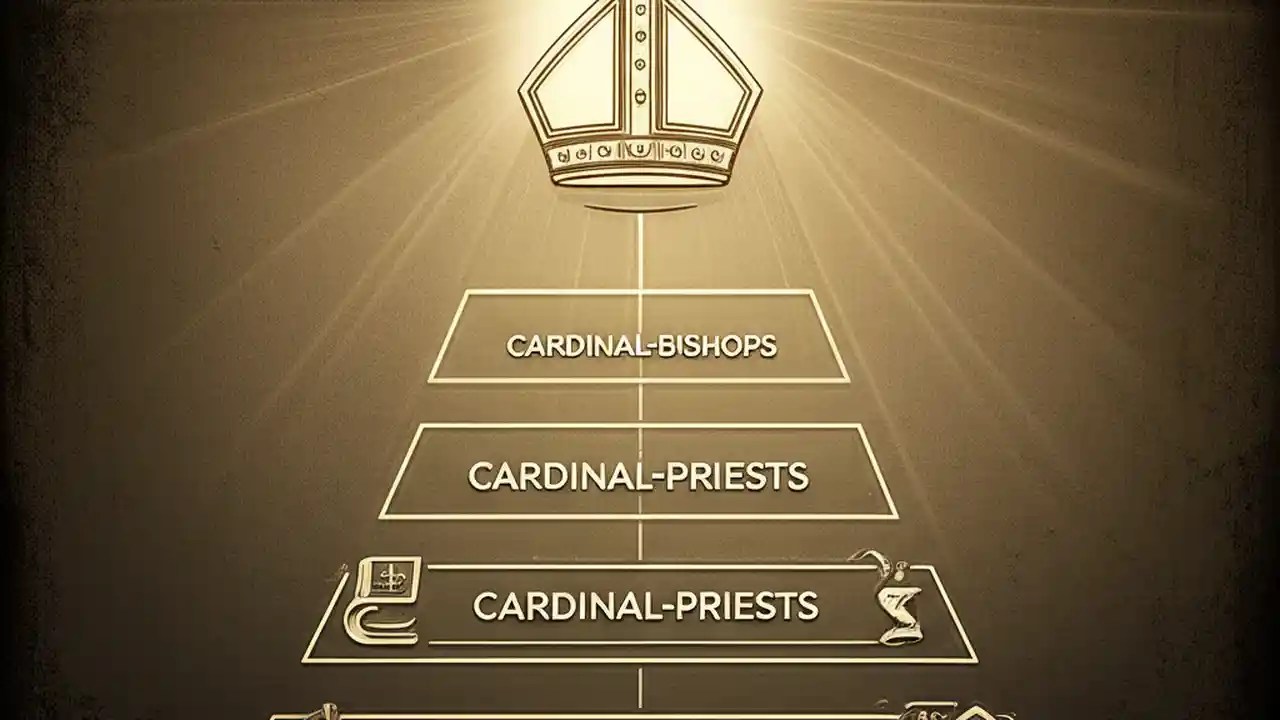 CARDINAL-BISHOPS

CARDINAL-PRIESTS

CARDINAL-PRIESTS