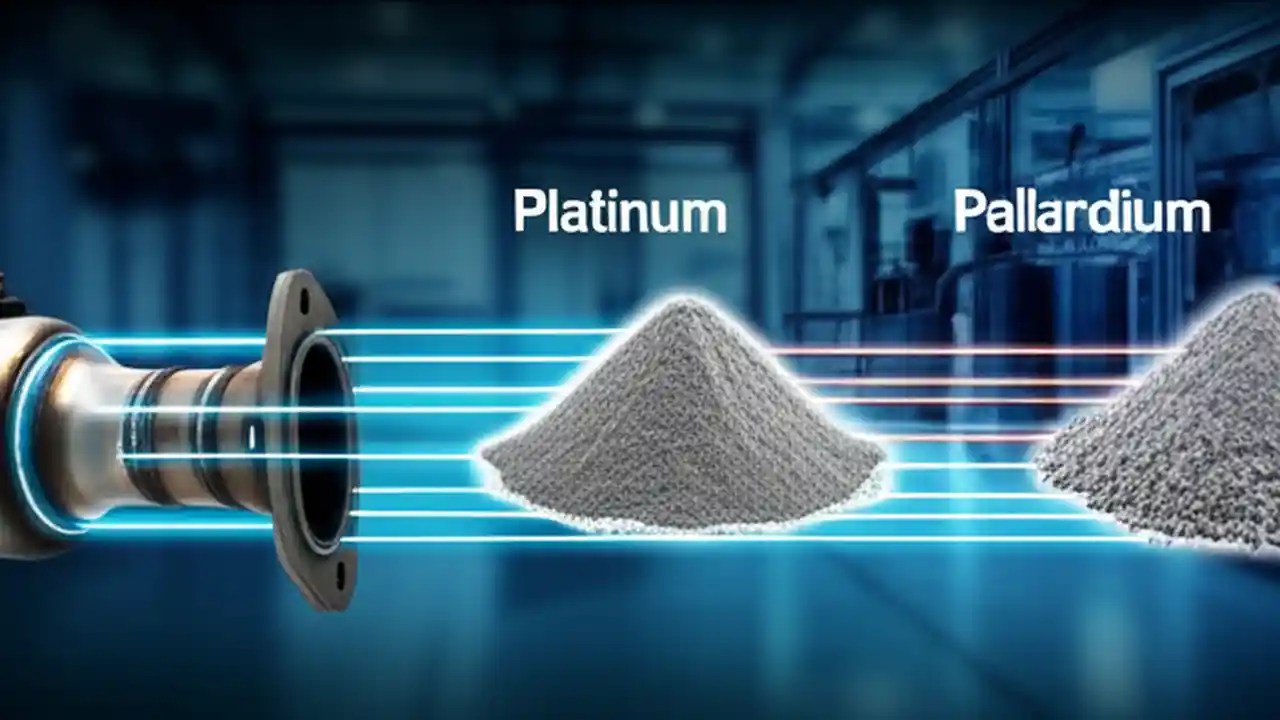 Platinum

Pallardium