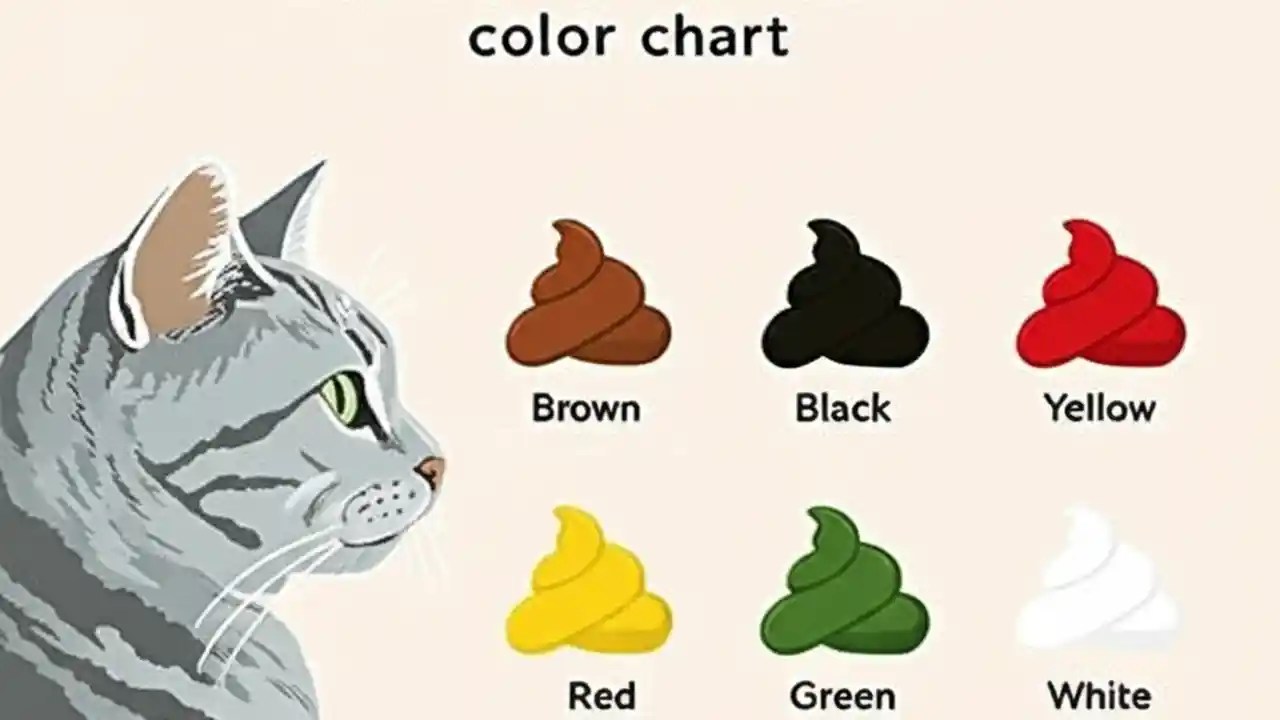 color chart

Brown

Black

Yellow

Red

Green

White