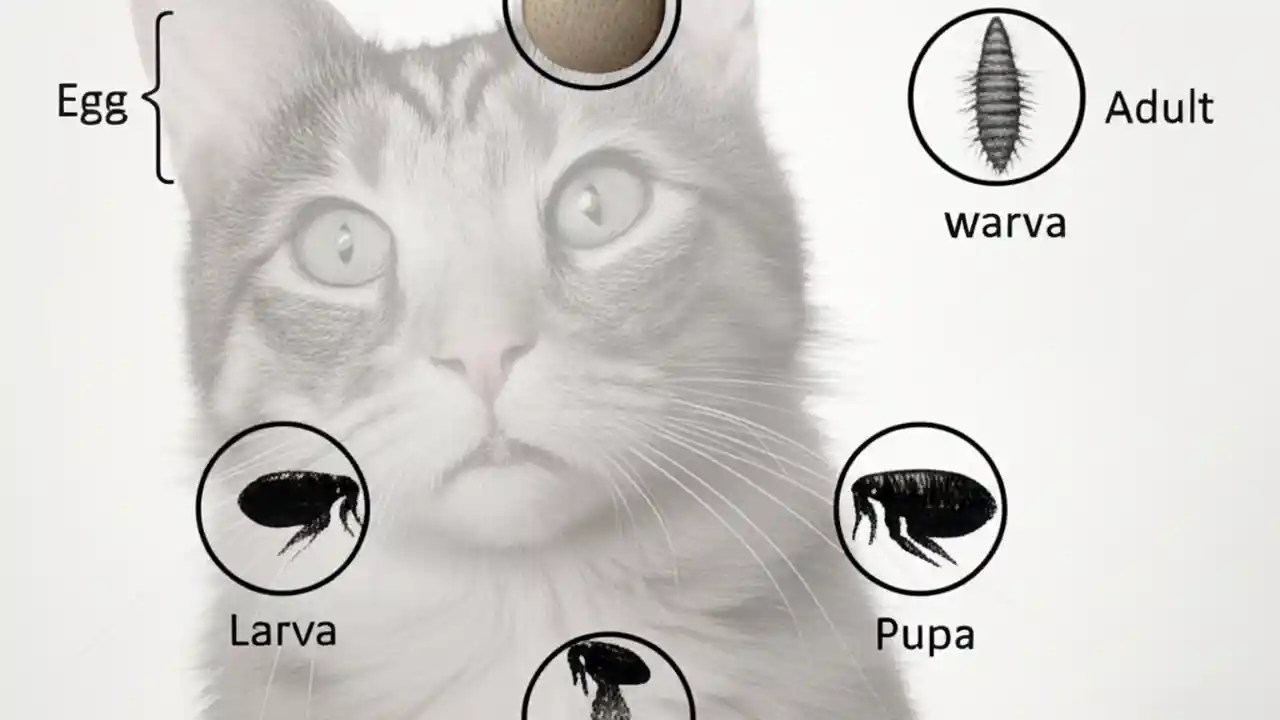 Egg

Adult

warva

Larva

Pupa